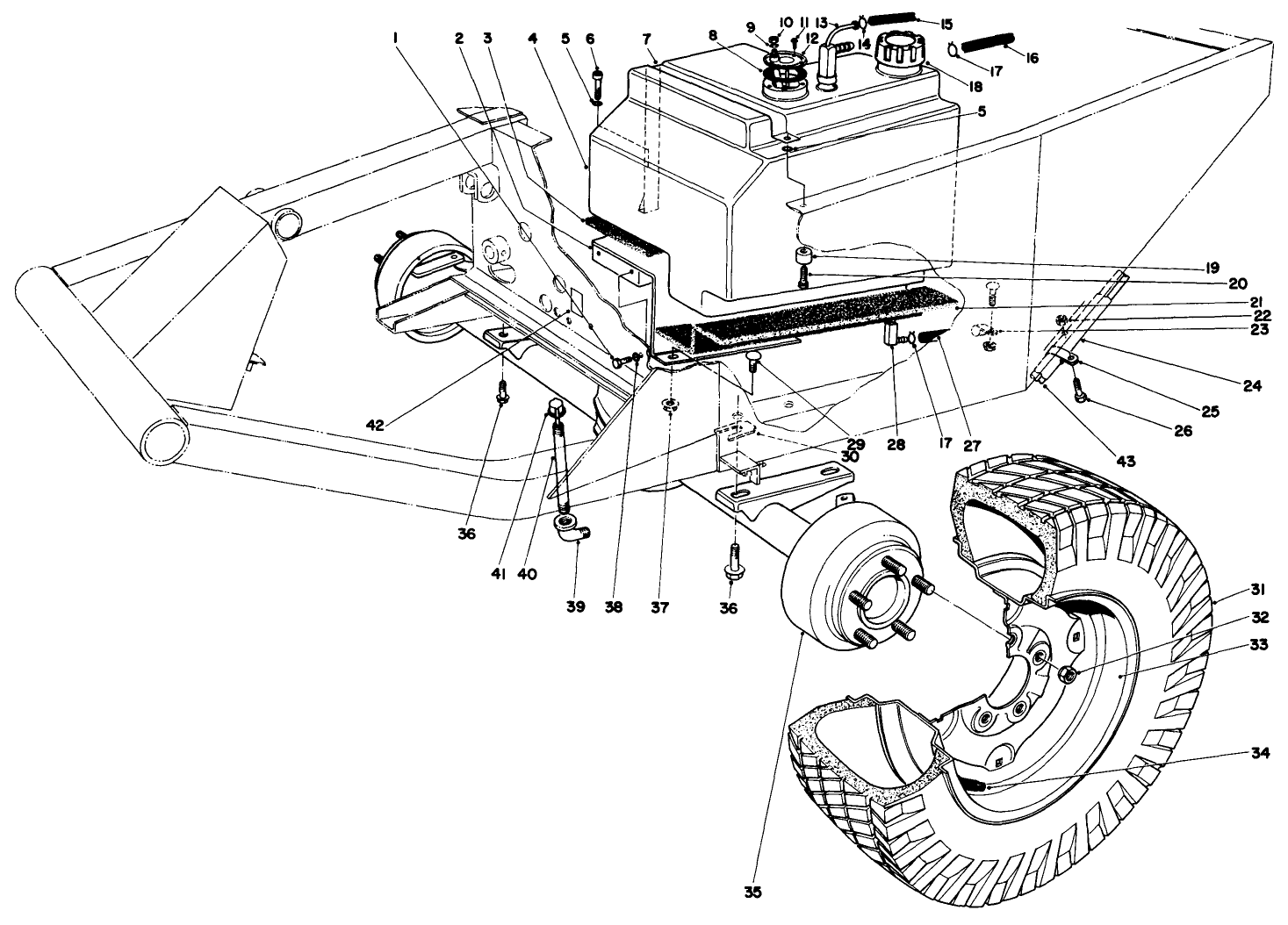 1 2 3 4 5 6 7 8 9 10 11 12 13 14 15 16 17 18 5 19 20 21 22 23 24 25 26 43 27 17 28 29 30 42 36 41 40 39 38 37 36 31 32 33 34 35