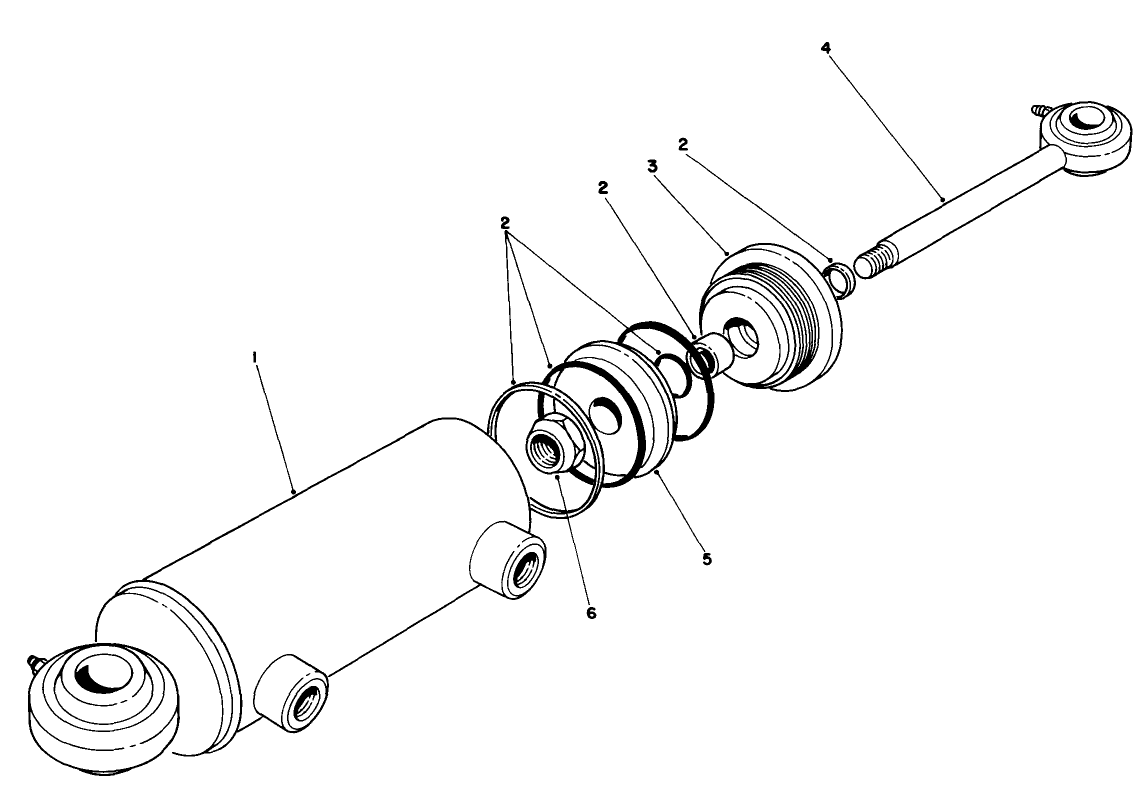 4
2
3
2
2
1
5
6