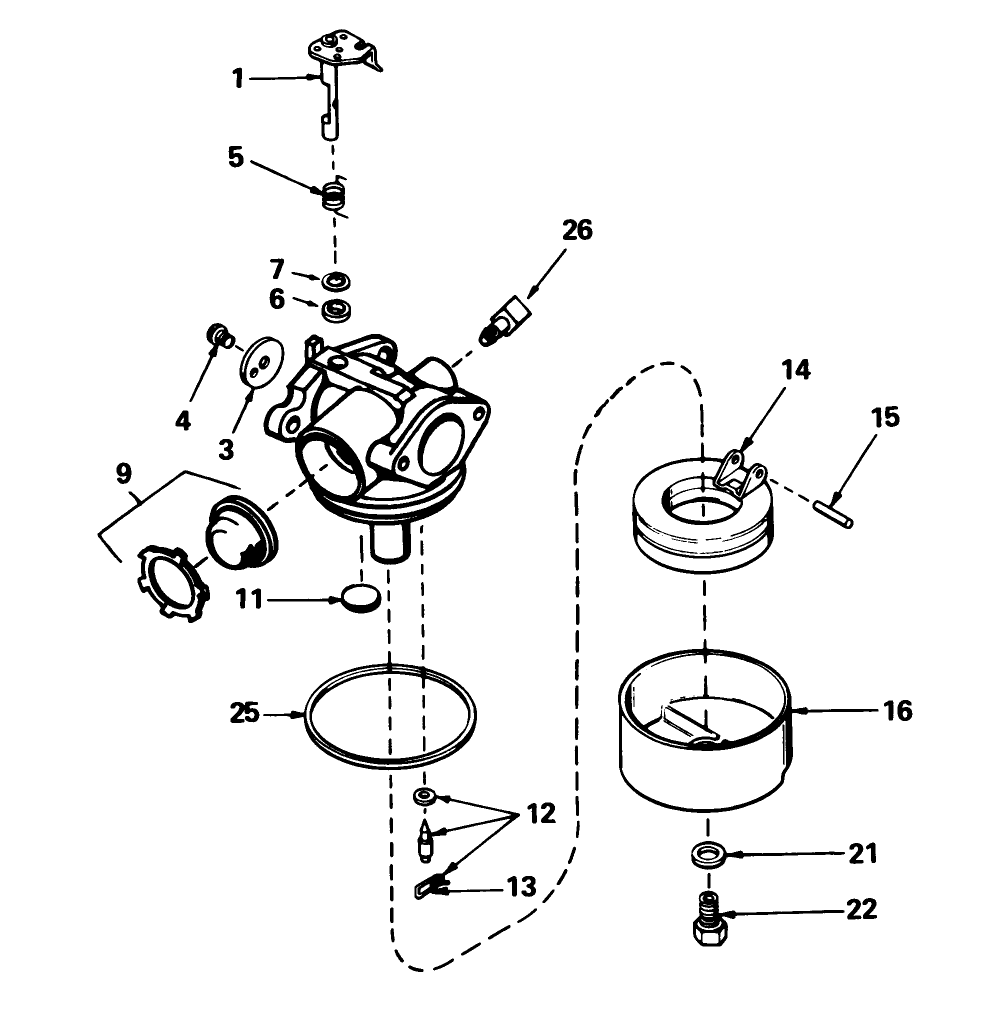 1
5
26
7
6
4
3
14
15
9
11
25
16
12
13
21
22