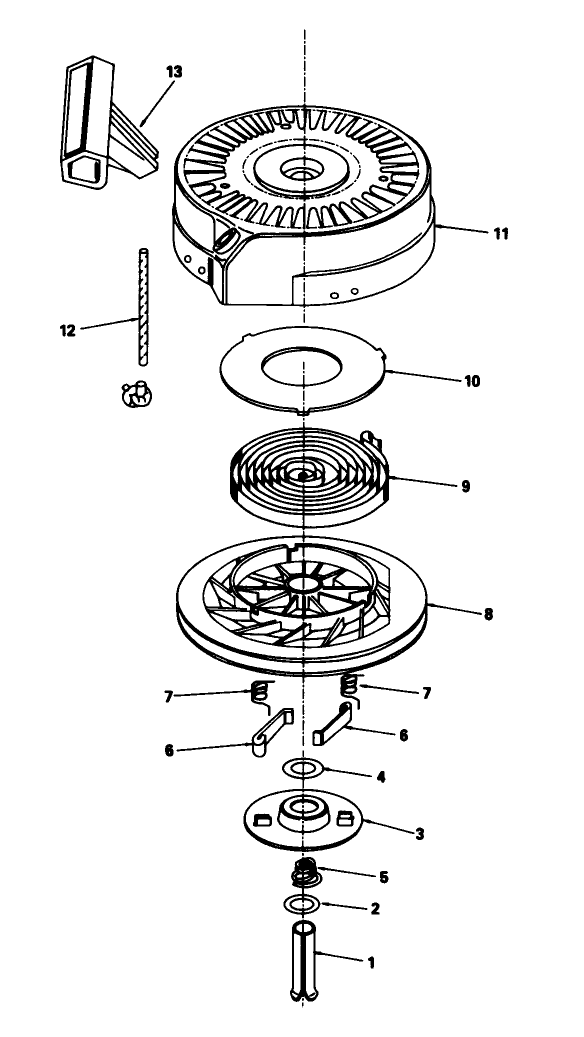 13
11
12
10
9
8
7
7
6
6
4
3
5
2
1