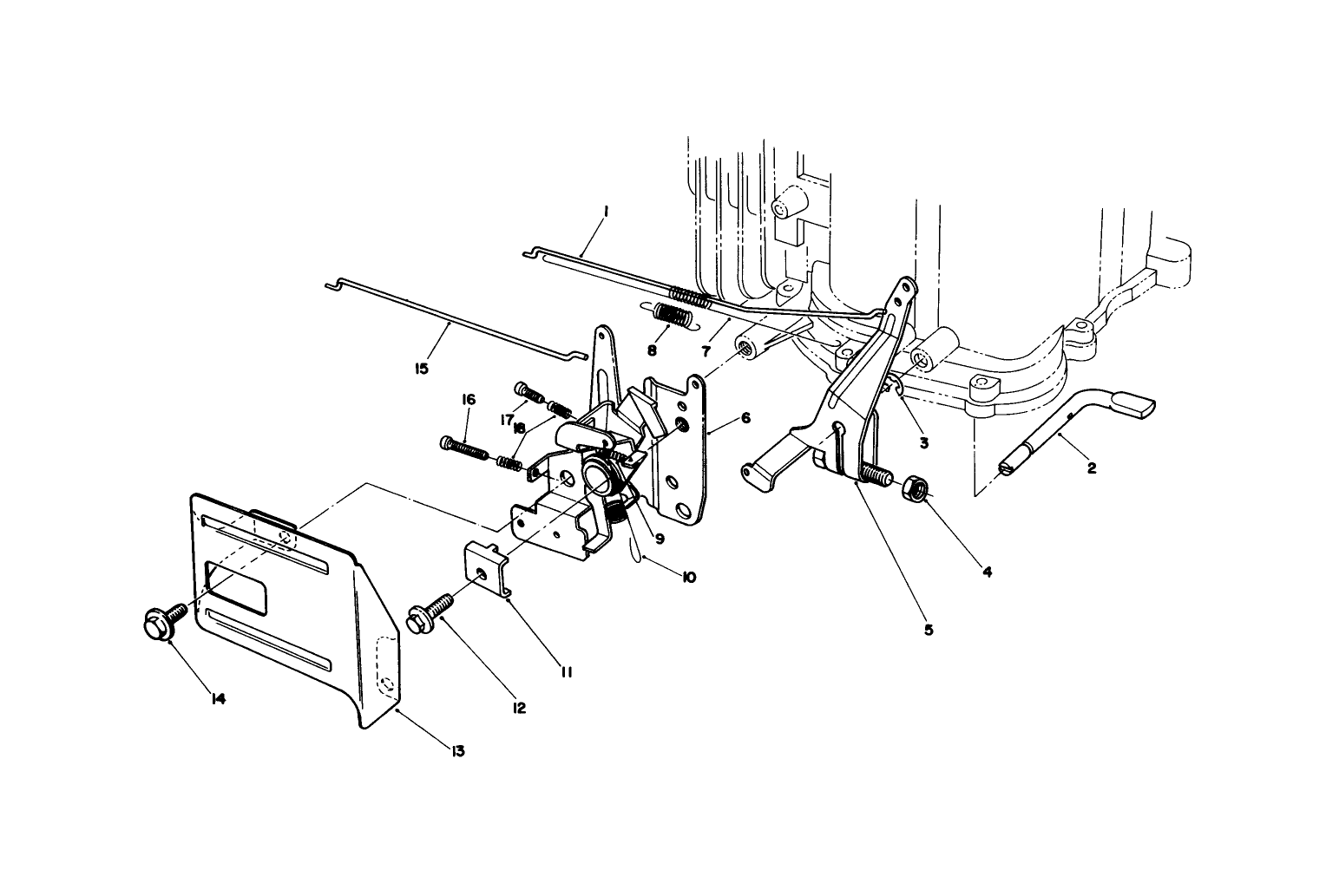 1
15
8
7
16
17
18
6
3
2
9
10
4
5
11
12
14
13