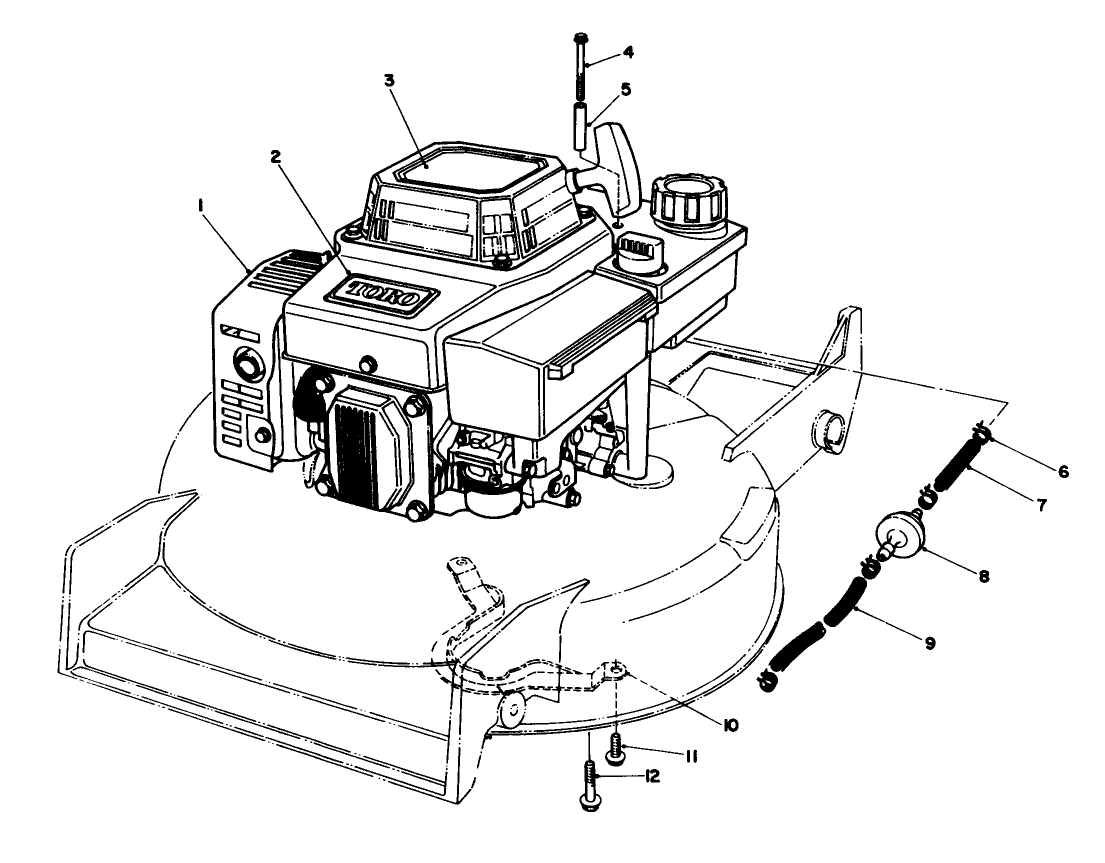 4
5
3
2
1
TORO
6
7
8
9
10
11
12