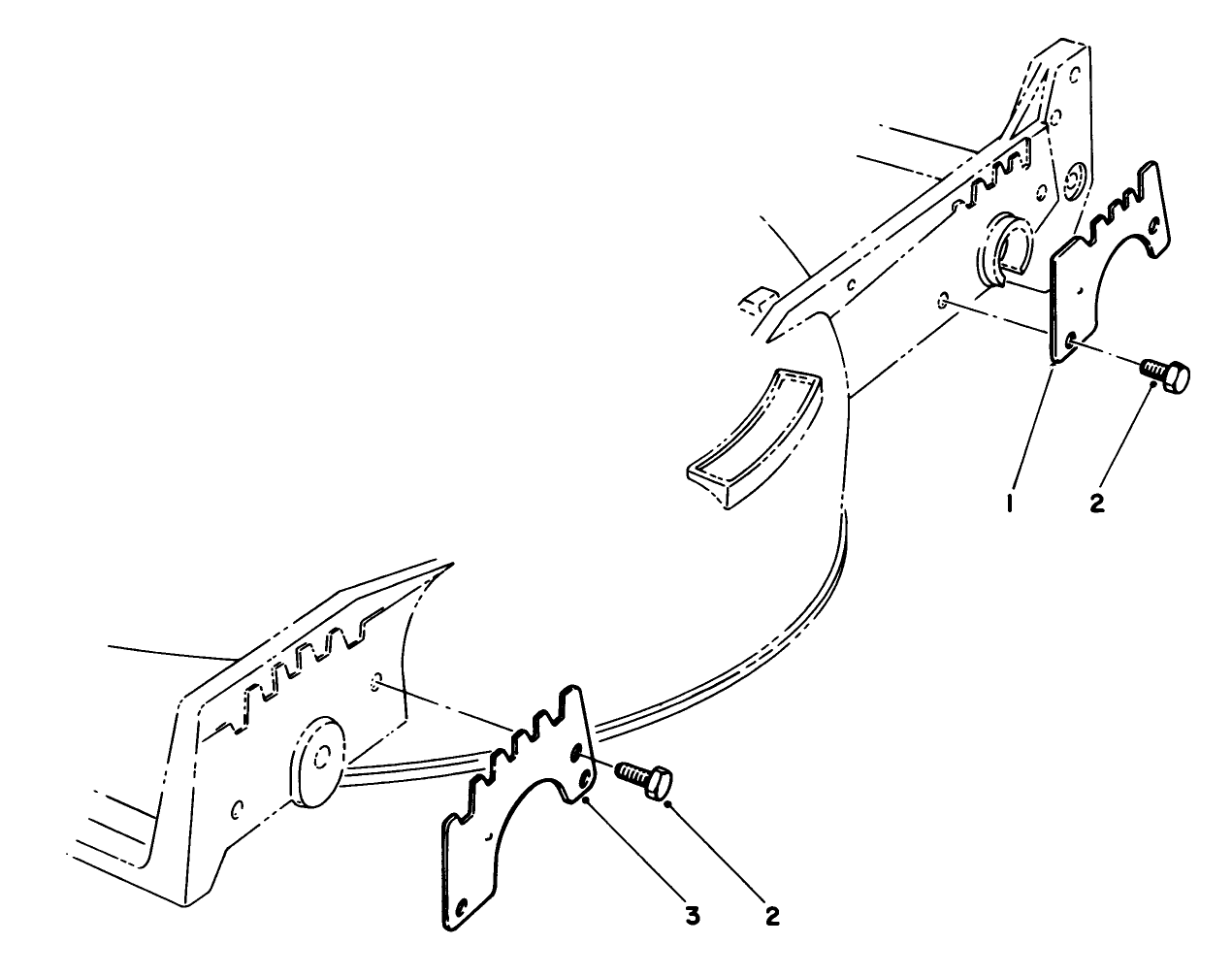 1
2
3
2