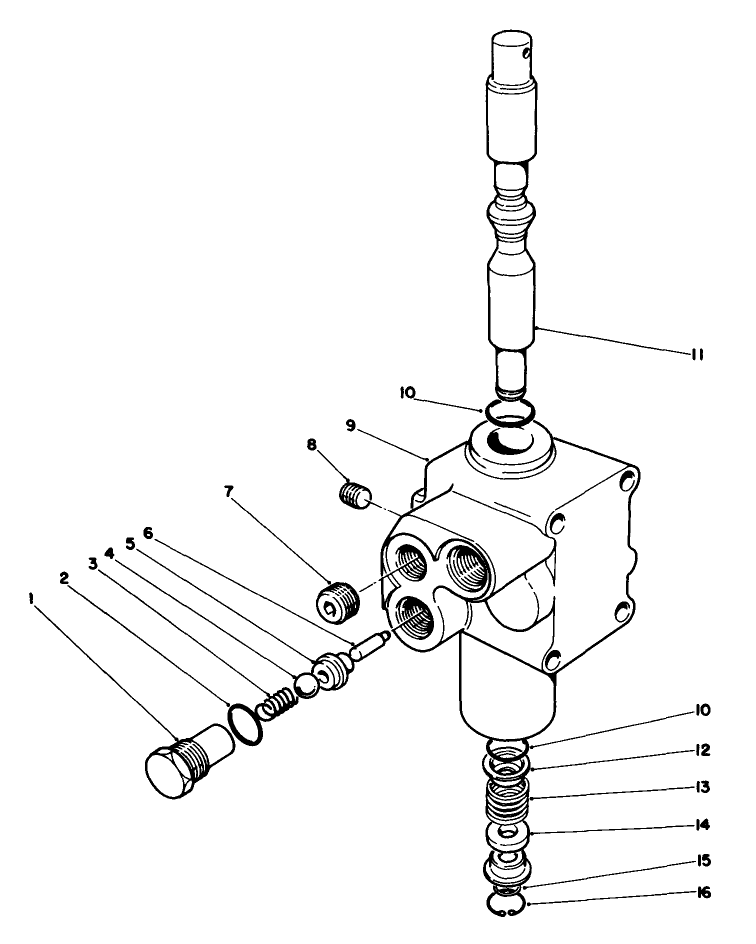 11
10
9
8
7
6
5
4
3
2
1
10
12
13
14
15
16