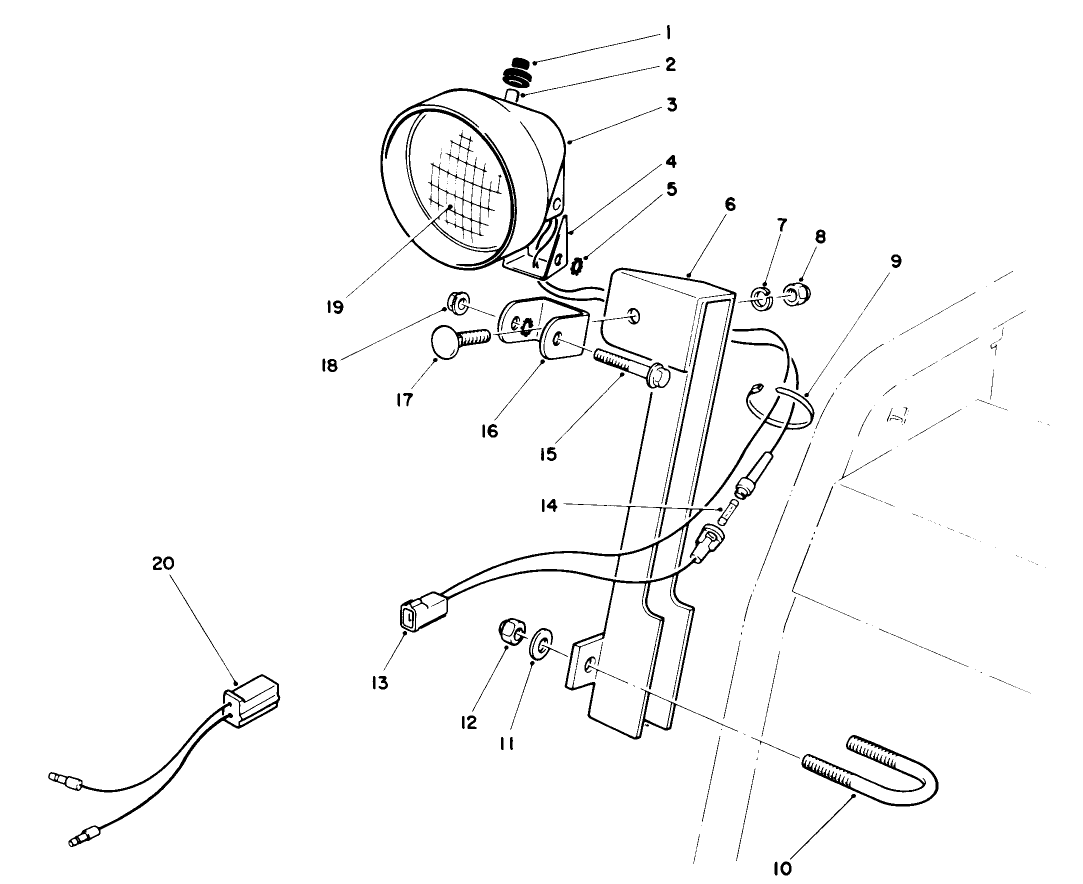 1
2
3
4
5
6
7
8
9
19
18
17
16
15
14
20
13
12
11
10