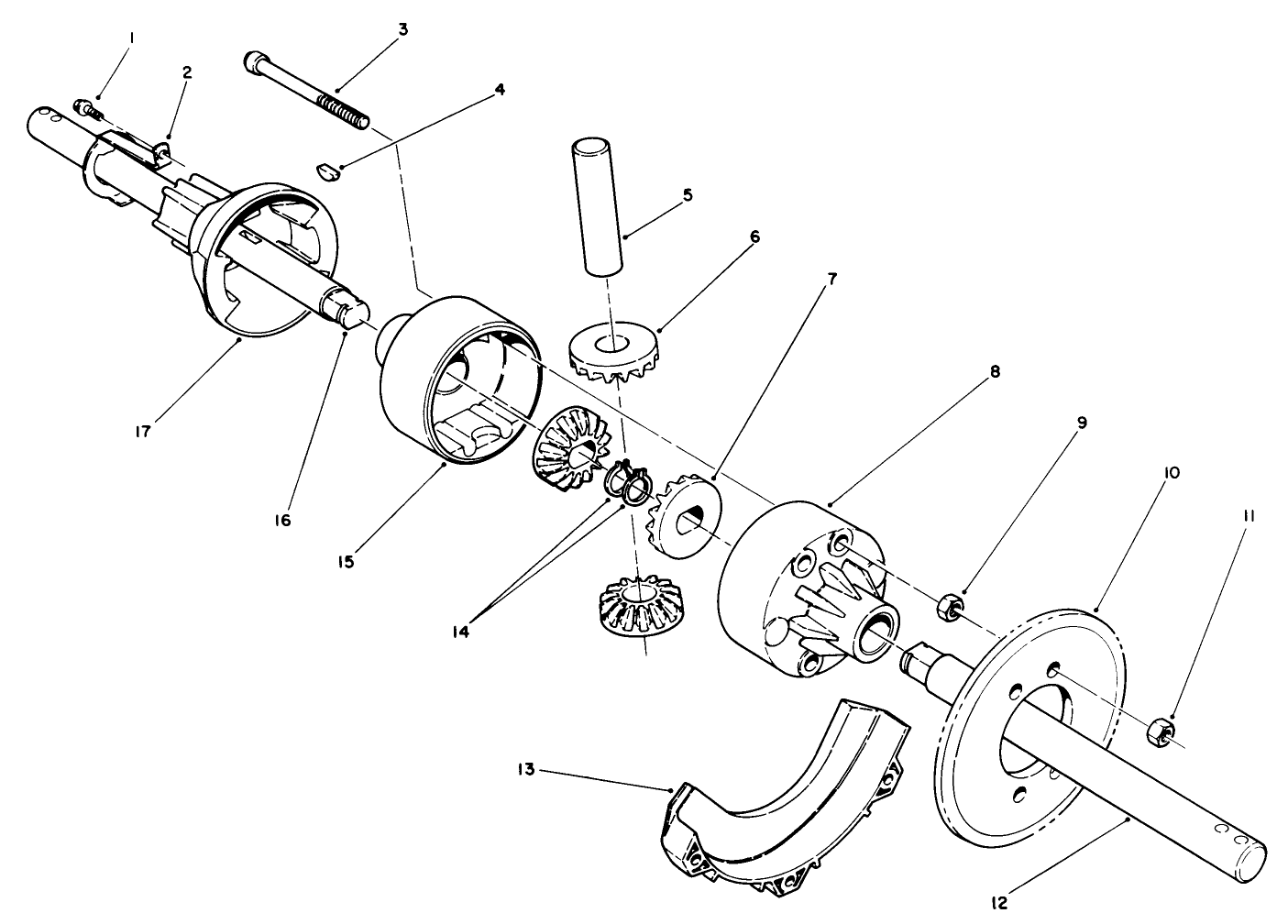 1
2
3
4
5
6
7
8
9
10
11
17
16
15
14
13
12