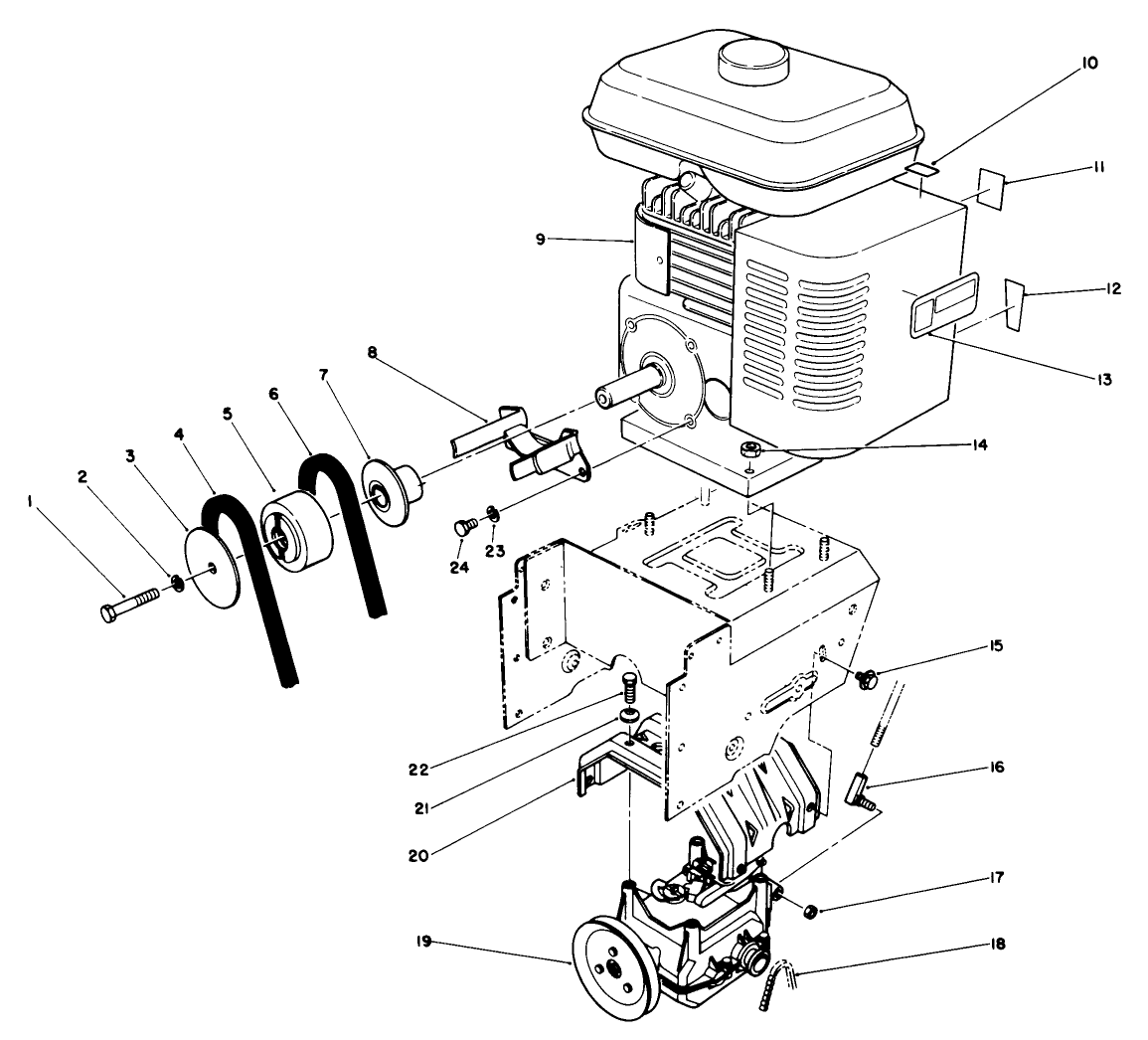 10
11
9
12
13
8
7
6
5
4
3
2
1
14
24
23
15
22
21
16
20
17
19
18