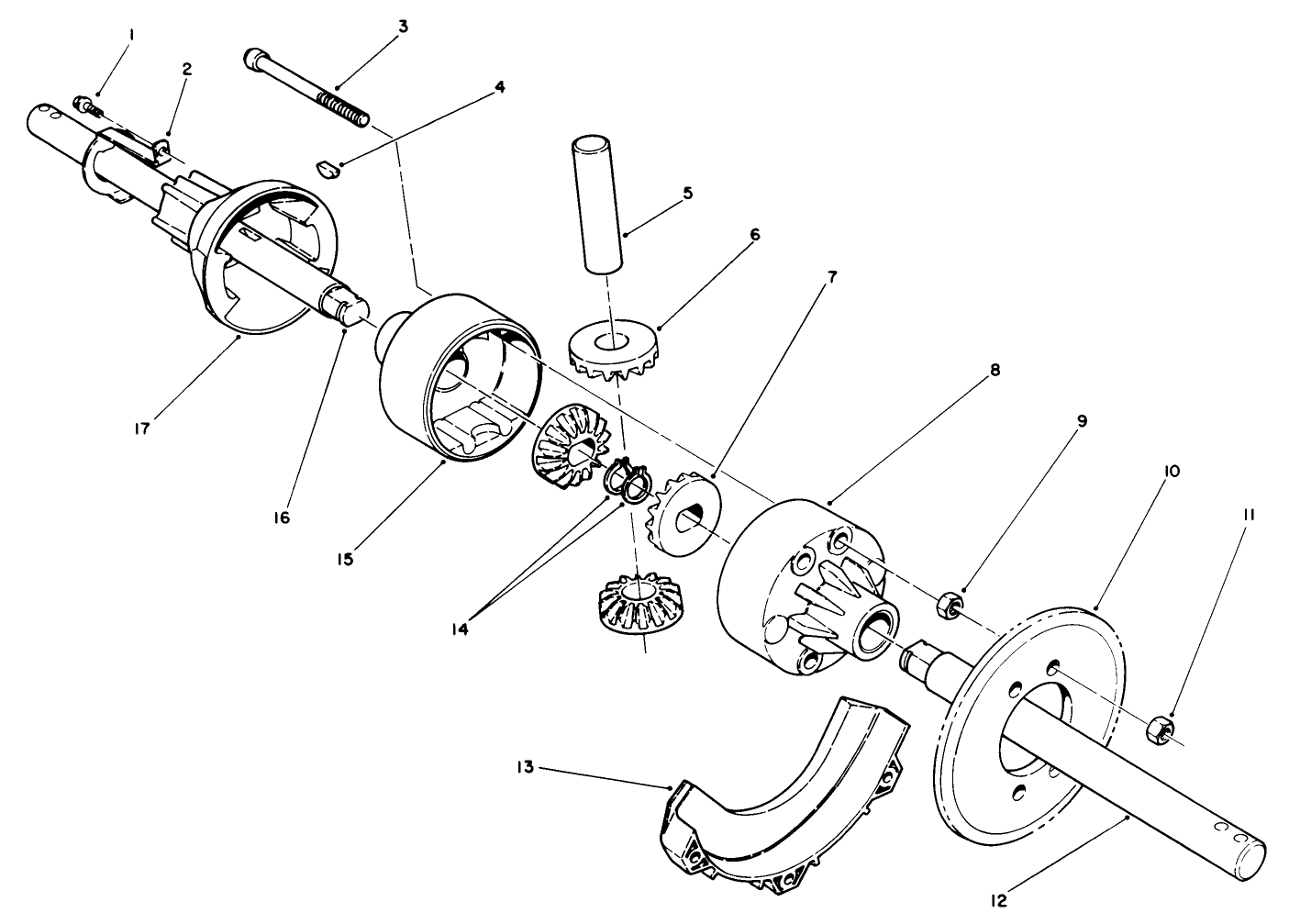 1
2
3
4
5
6
7
8
9
10
11
17
16
15
14
13
12