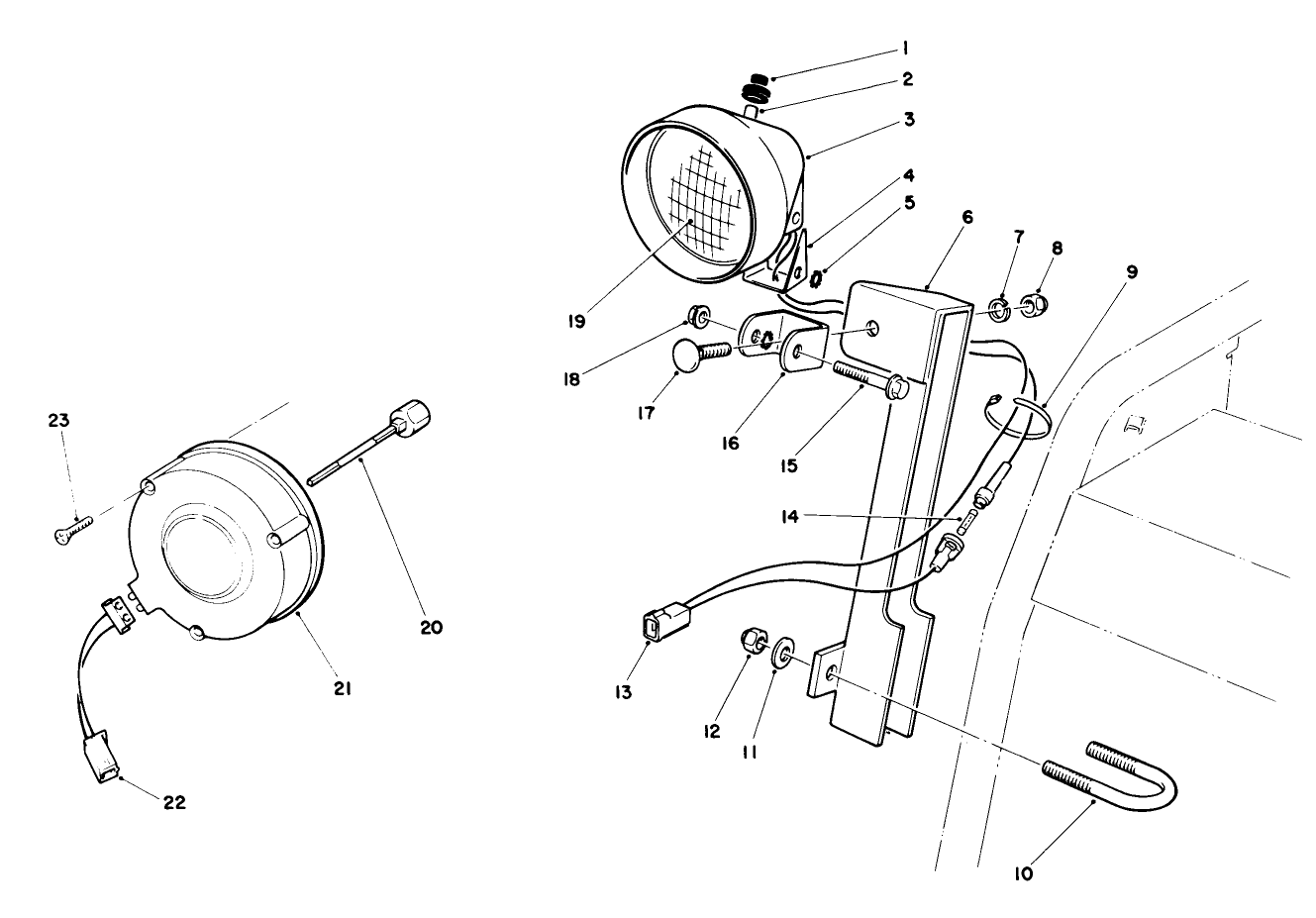 1
2
3
4
5
6
7
8
9
19
18
17
16
15
14
13
12
11
10
23
20
21
22