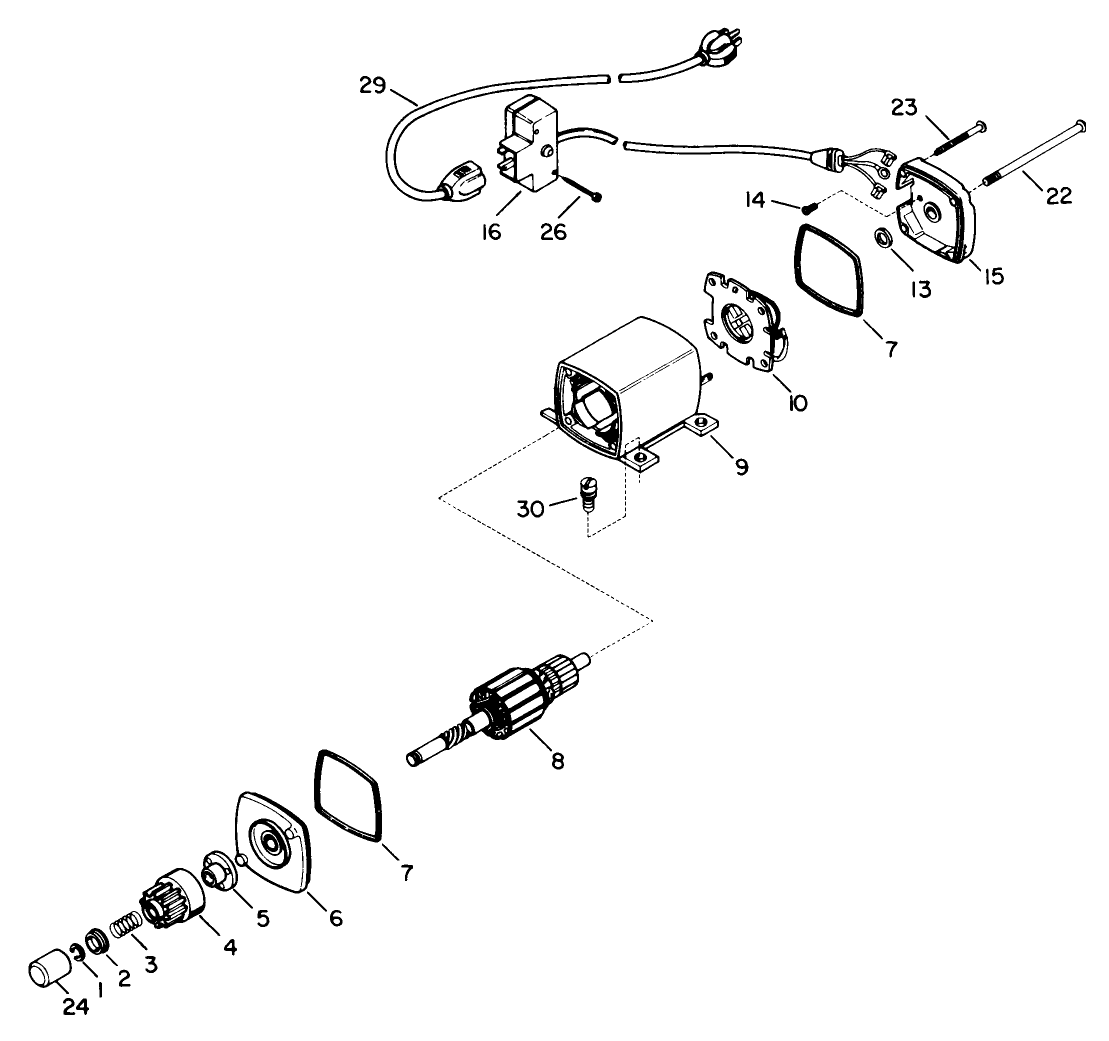 29
23
22
14
16
26
13
15
7
10
9
30
8
7
6
5
4
3
2
1
24