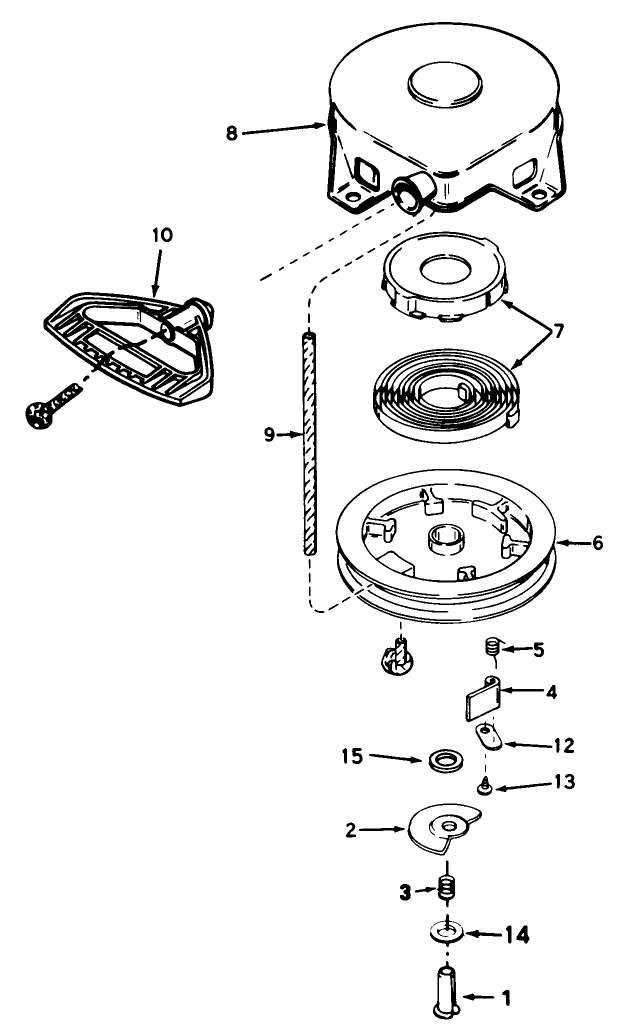 8
10
7
9
6
5
4
12
15
13
2
3
14
1