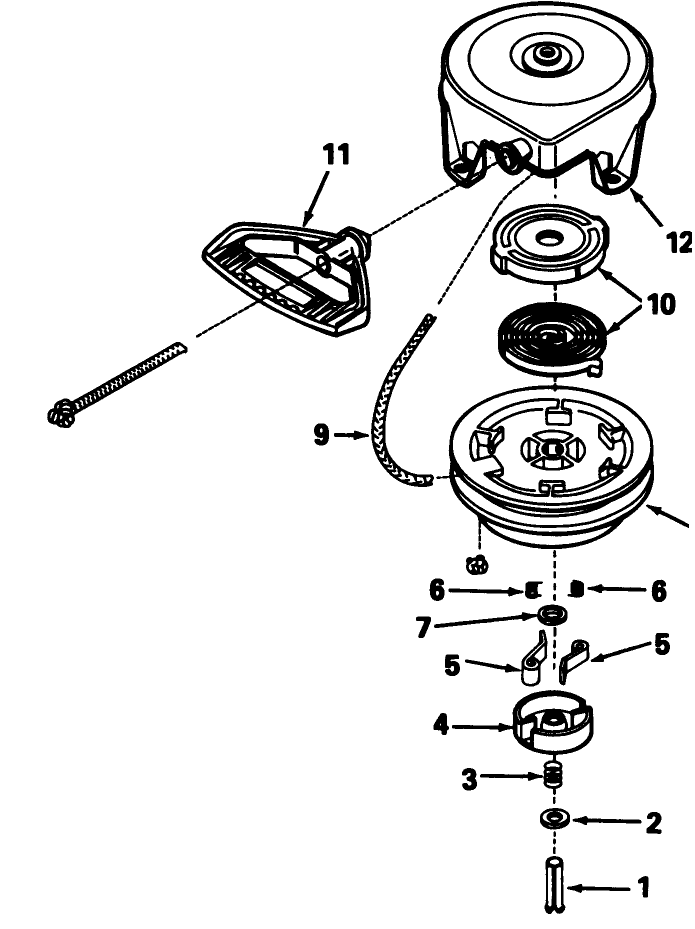 11
12
10
9
6
6
7
5
5
4
3
2
1