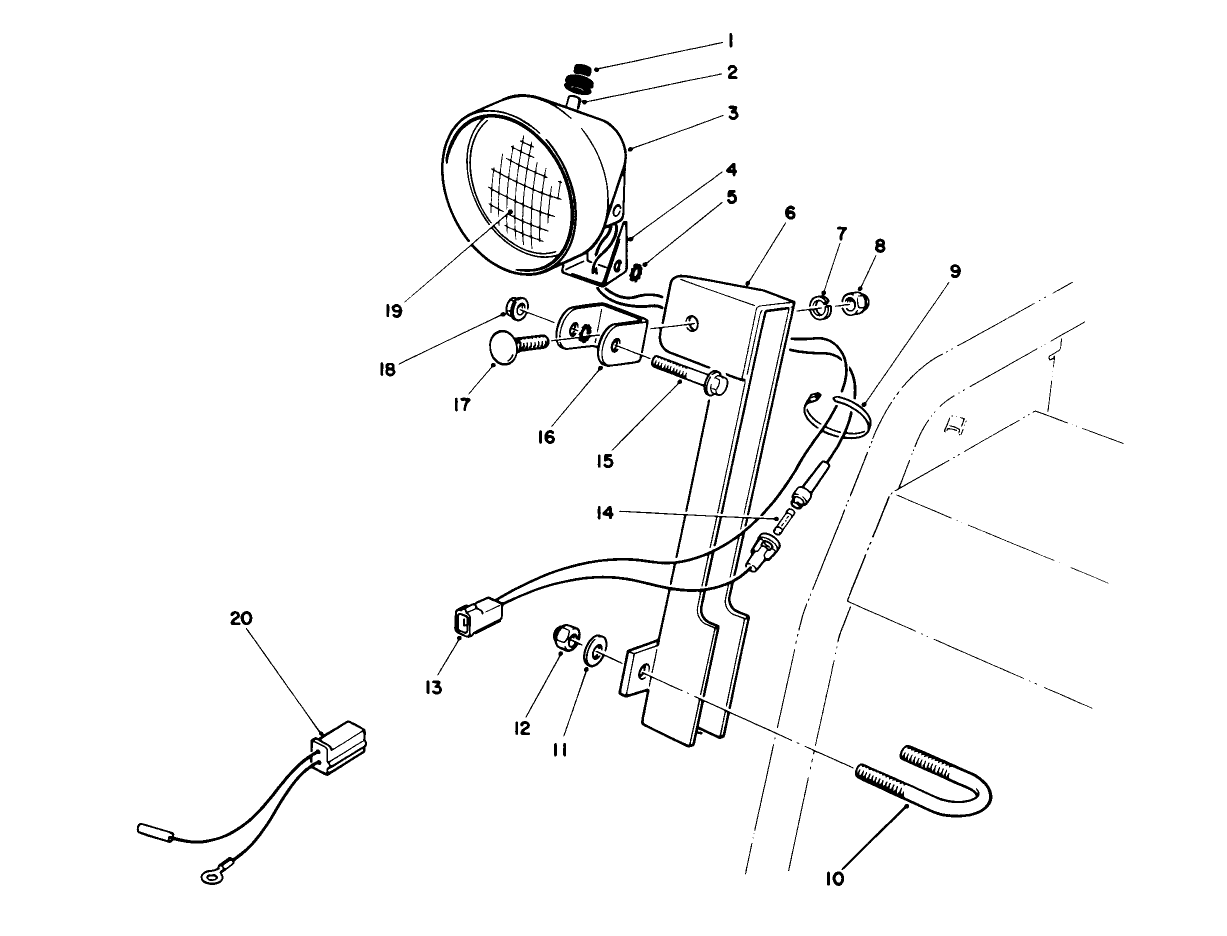 1
2
3
4
5
6
7
8
9
19
18
17
16
15
14
20
13
12
11
10