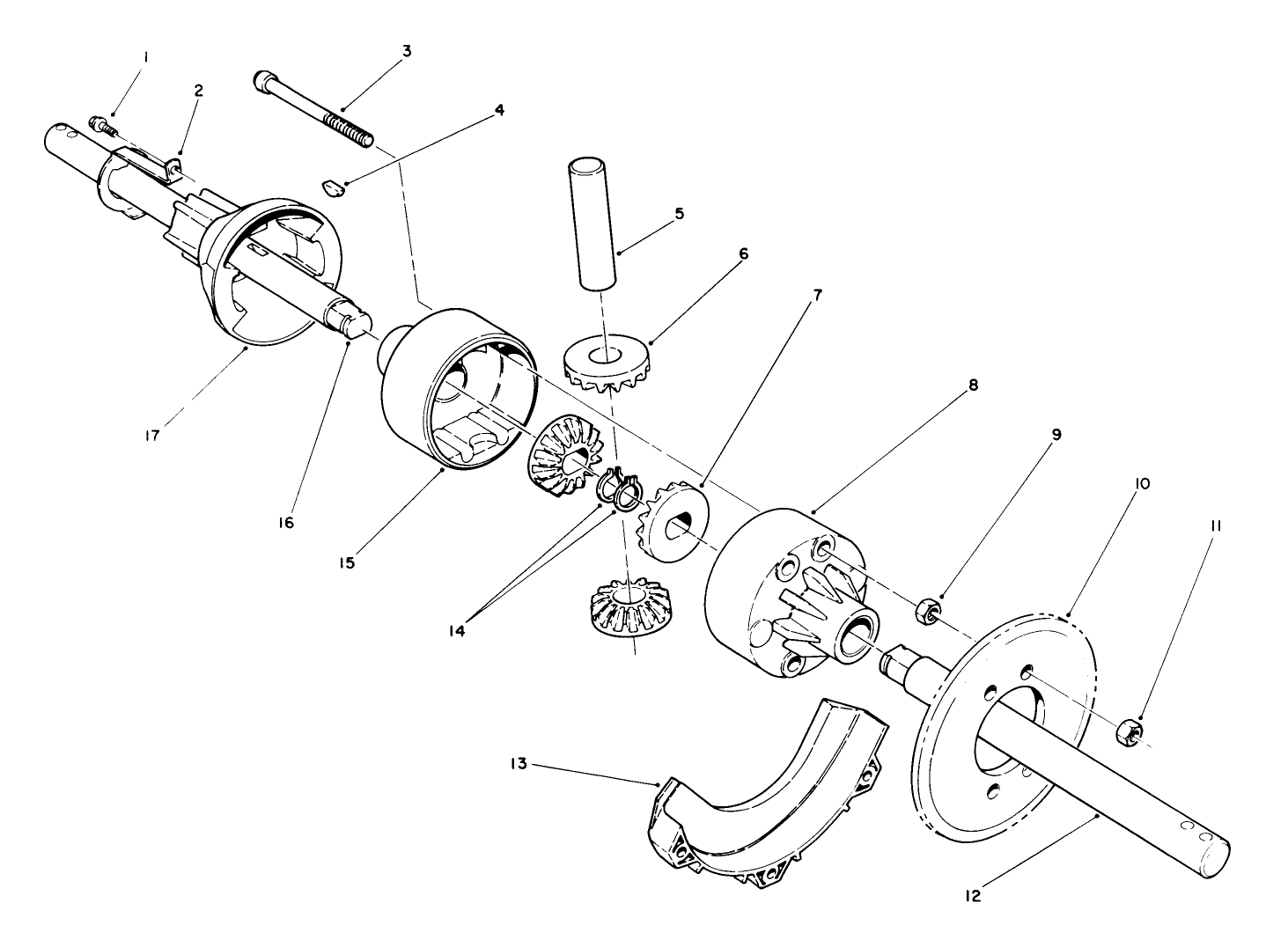 1
2
3
4
5
6
7
8
9
10
11
17
16
15
14
13
12