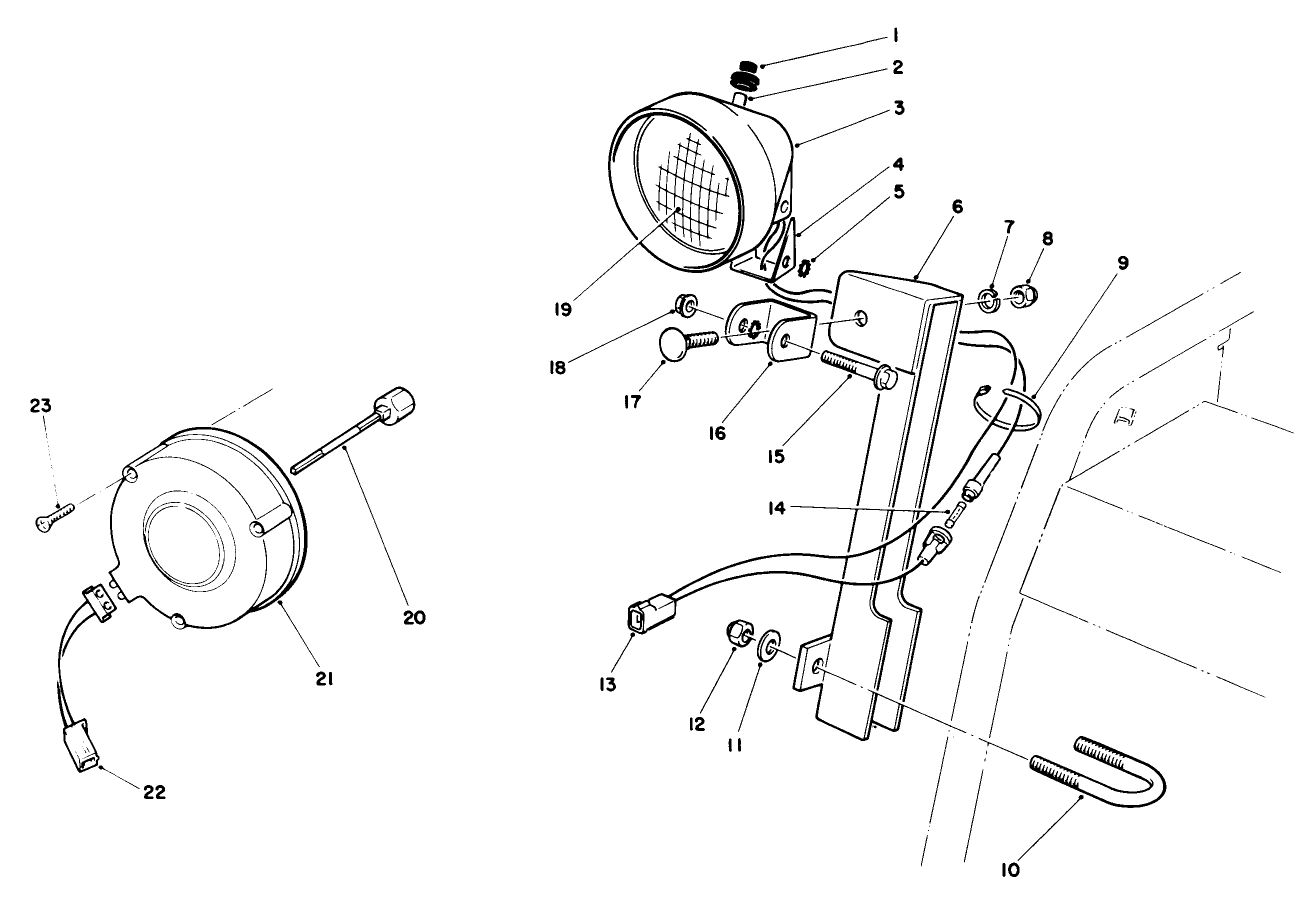 1
2
3
4
5
6
7
8
9
19
18
17
16
15
14
13
12
11
10
23
20
21
22