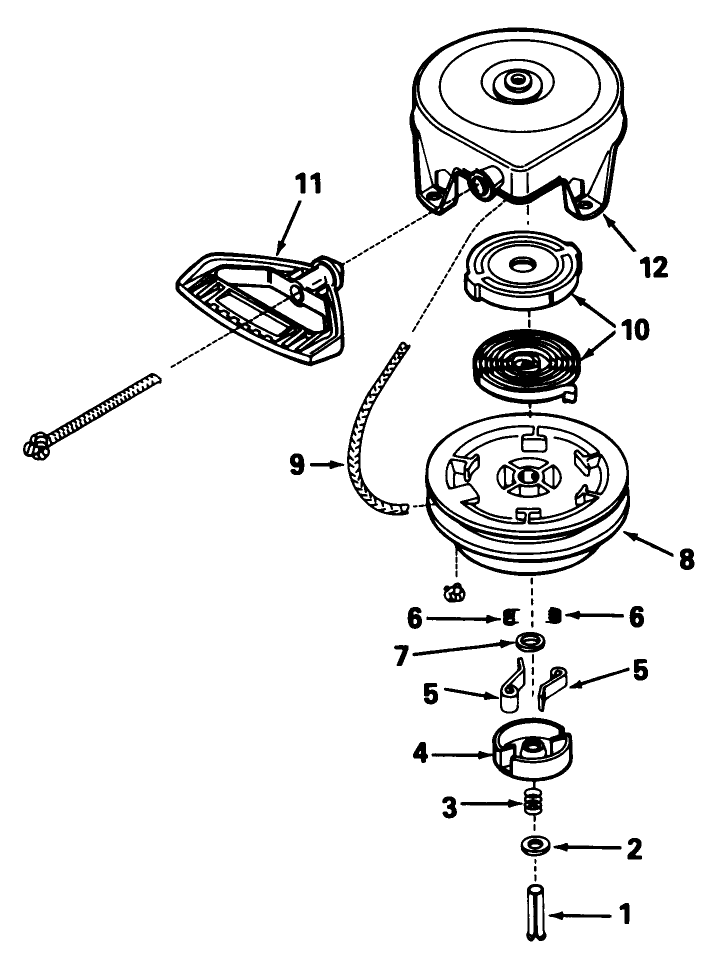 11

12

10

9

8

6 6

7

5 5

4

3

2

1