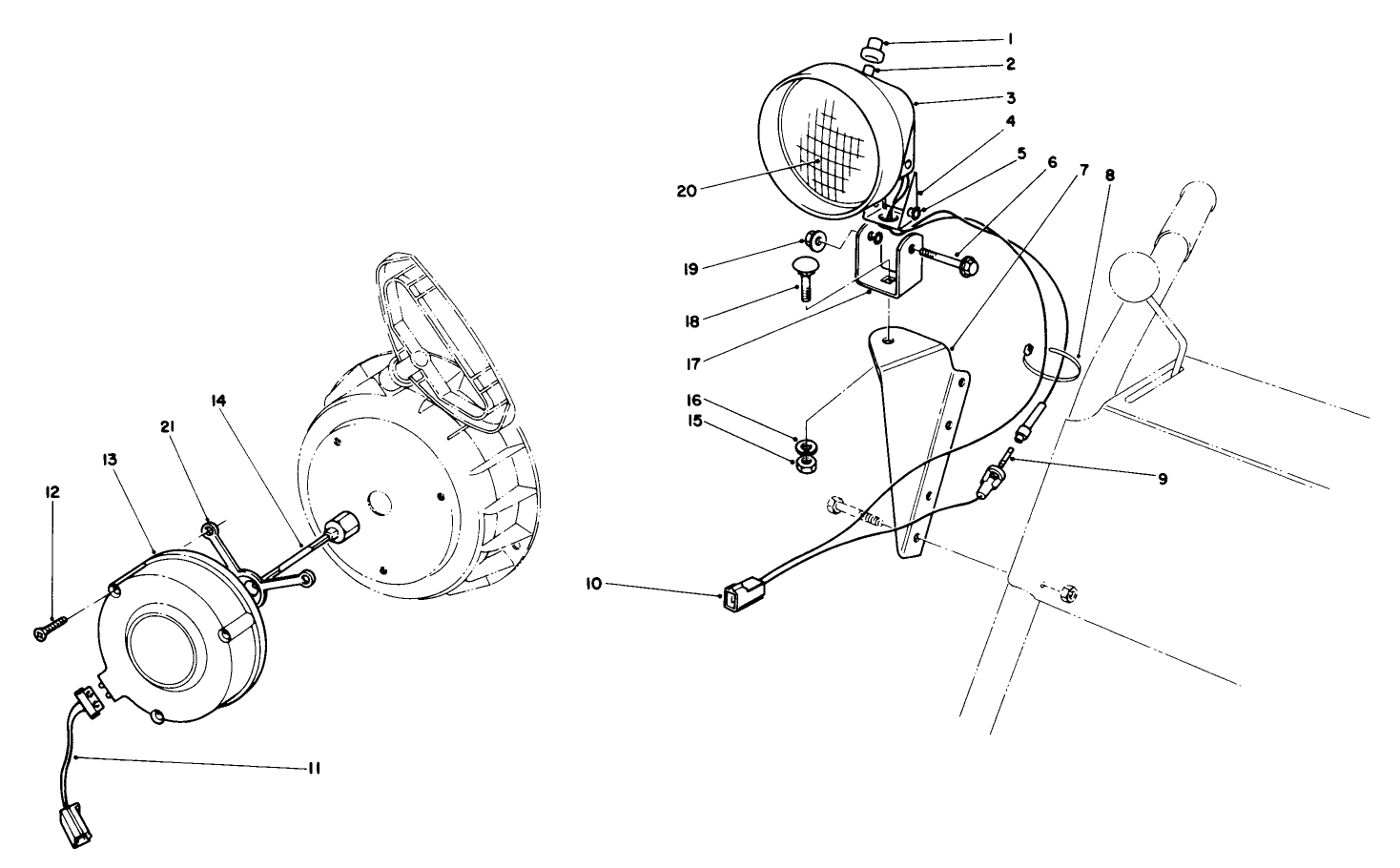 1
2
3
4
5
6
7
8
20
19
18
17
16
15
9
10
14
21
13
12
11