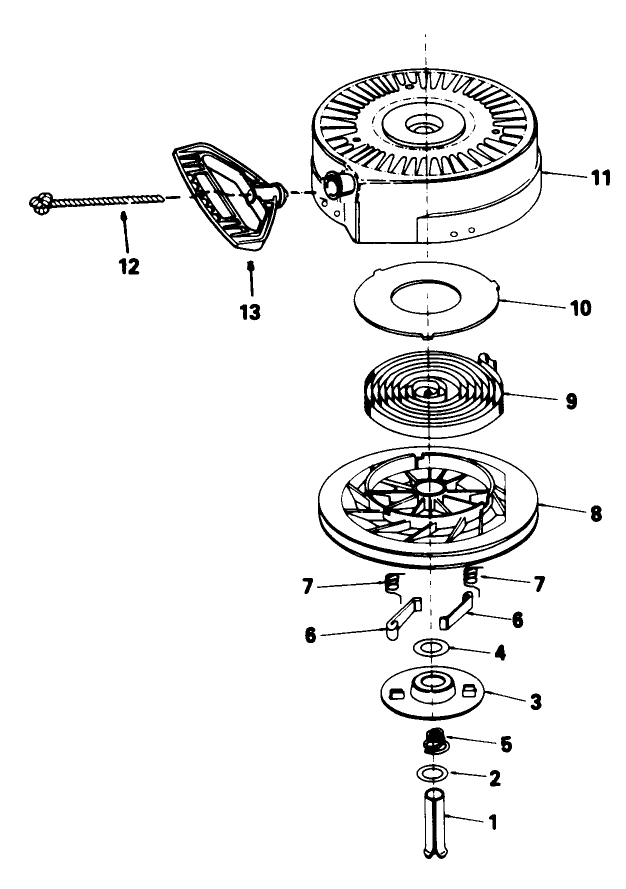 11
12
13
10
9
8
7
7
6
6
4
3
5
2
1