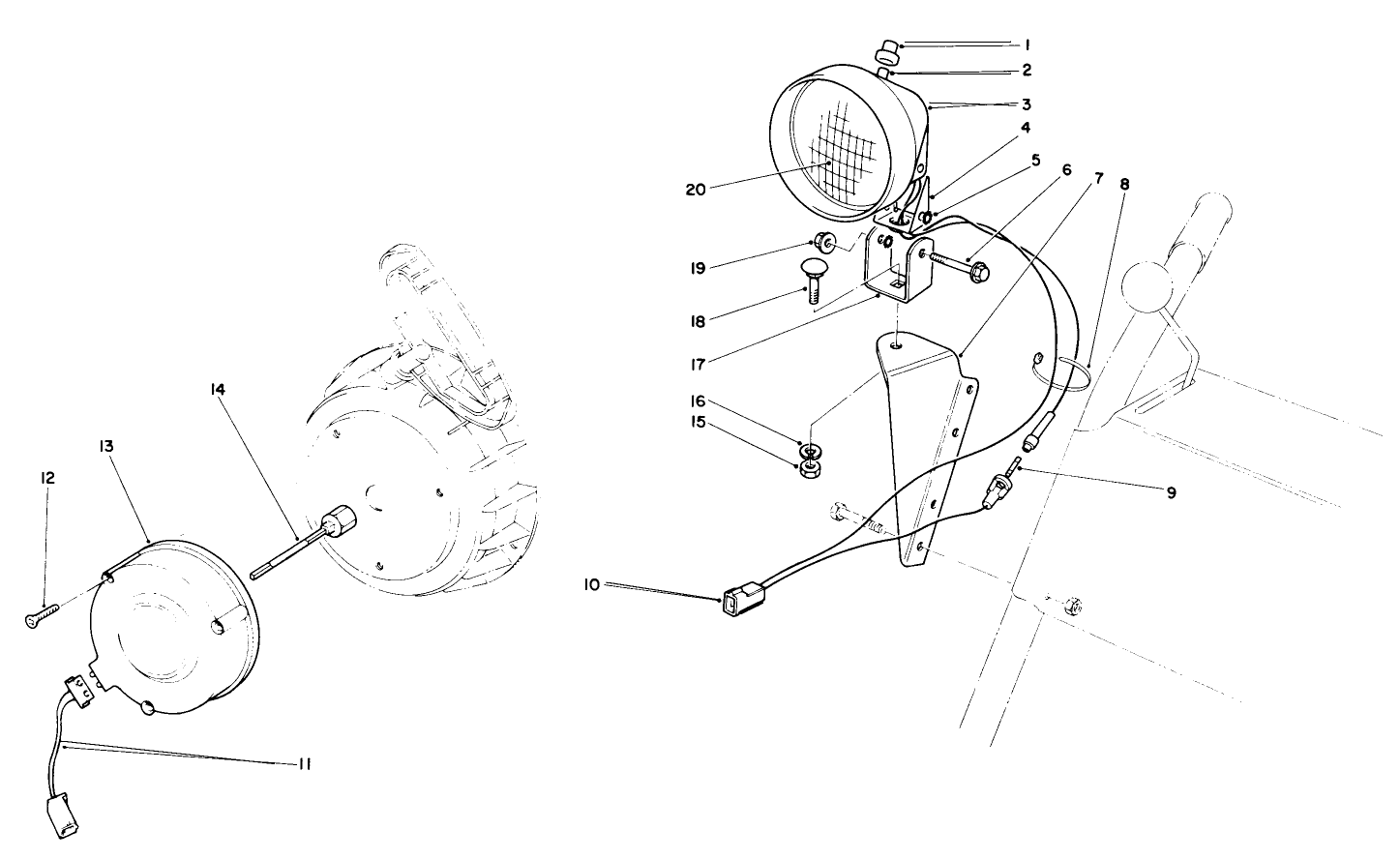 1
2
3
4
5
6
7
8
20
19
18
17
16
15
9
10
14
13
12
11