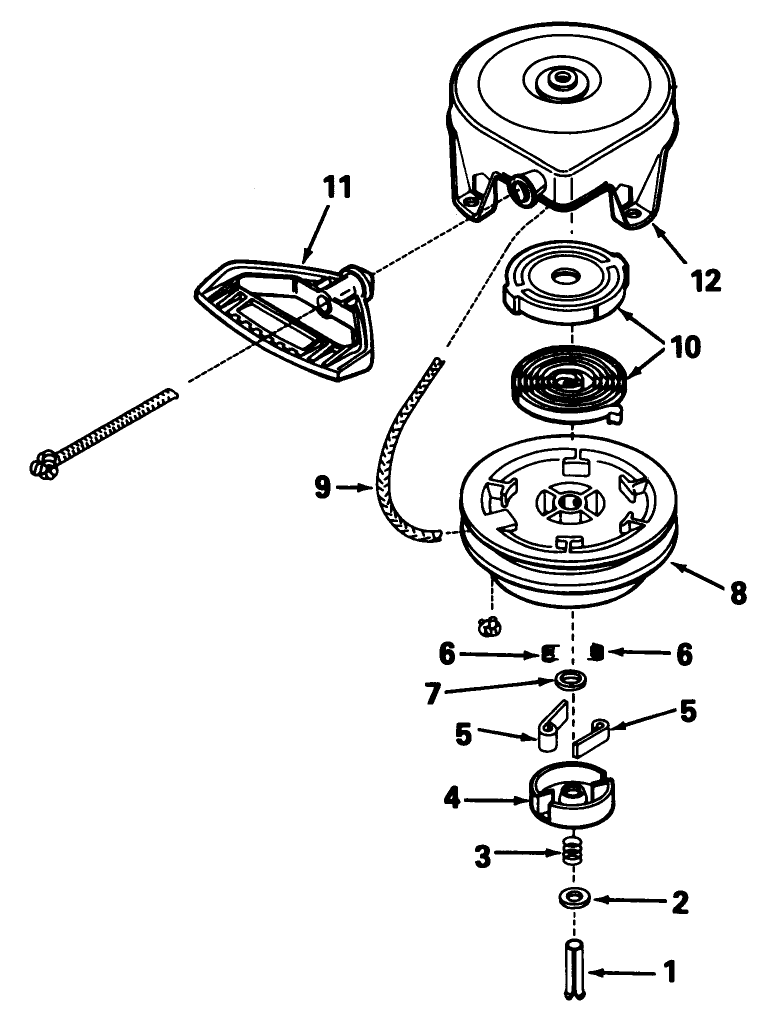 11
12
10
9
8
6
6
7
5
5
4
3
2
1