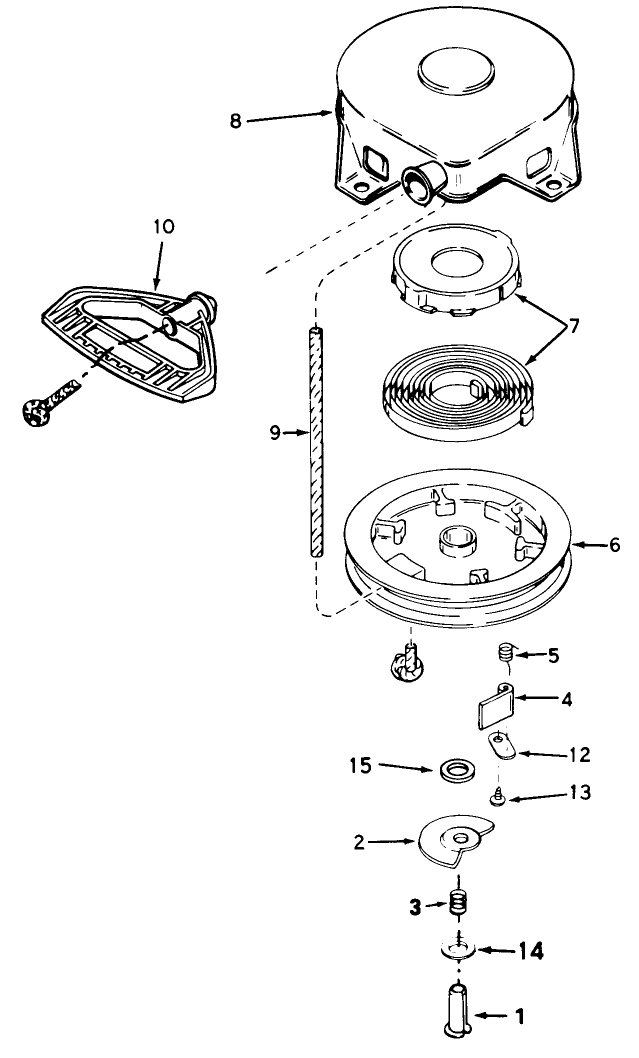 8
10
7
9
6
5
4
12
15
13
2
3
14
1