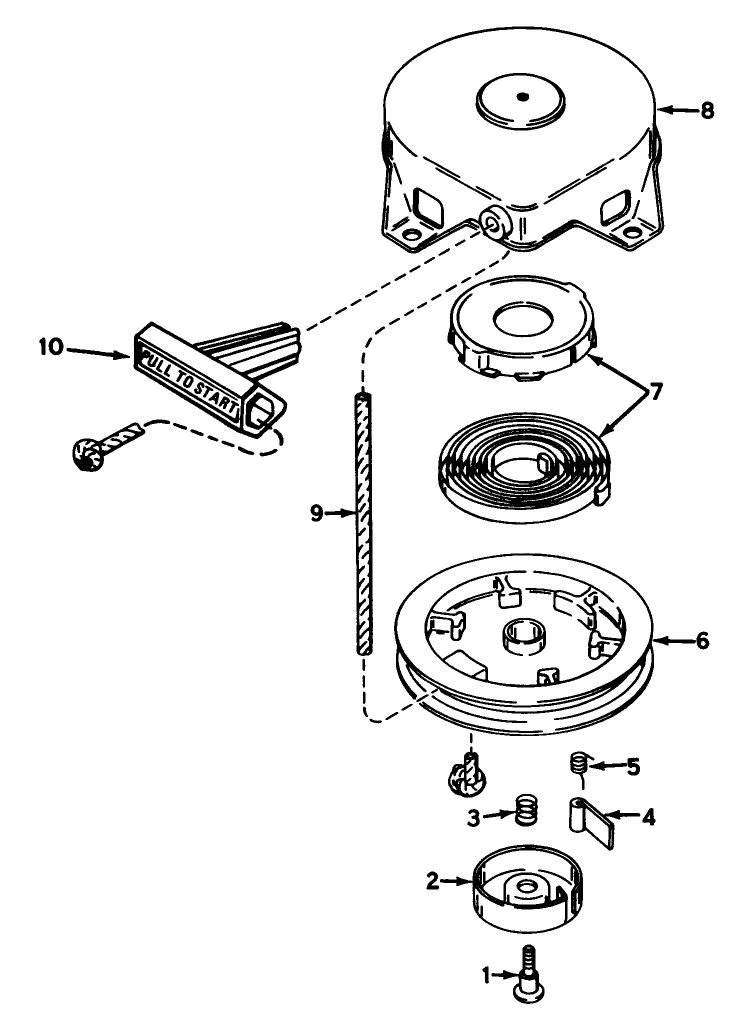 8

10

PULL TO START

7

9

6

5

3

4

2

1