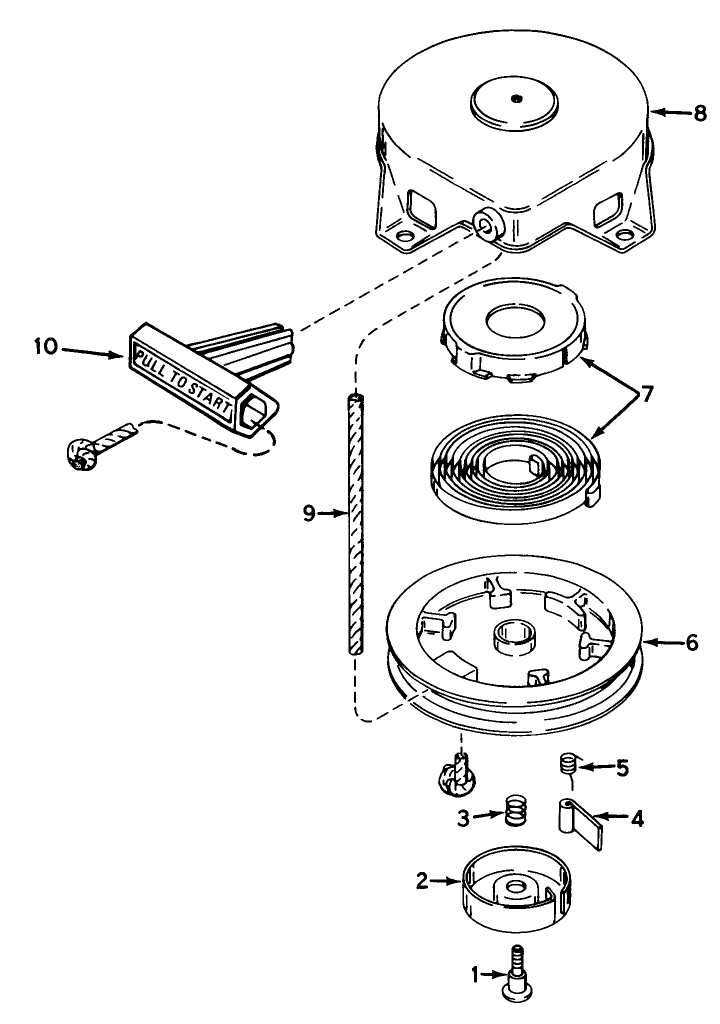 8

10

PULL TO START

7

9

6

5

3

4

2

1