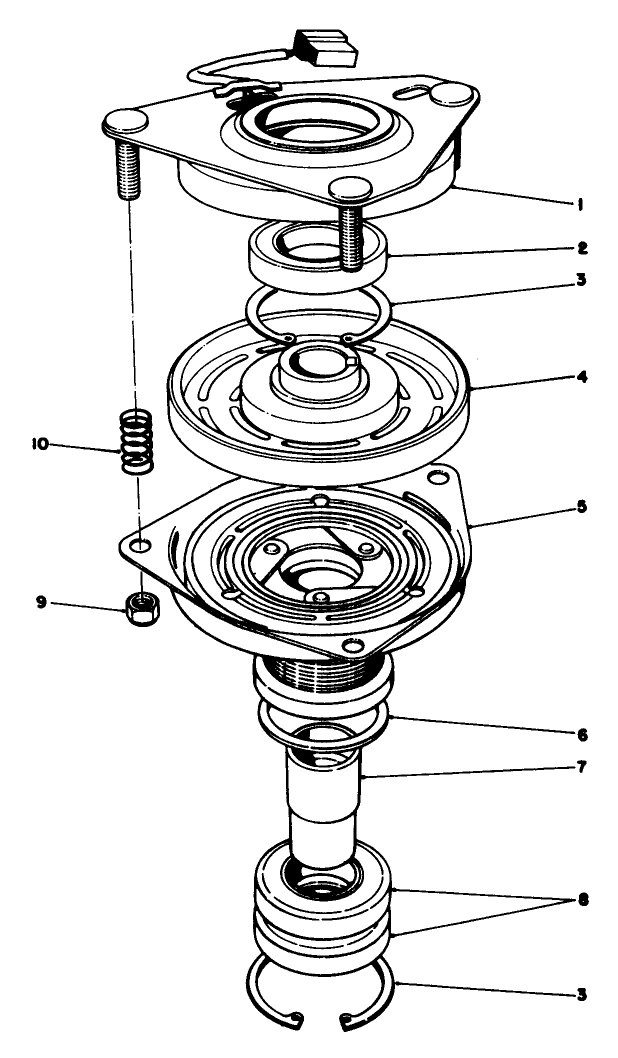 1
2
3
4
10
5
9
6
7
8
3