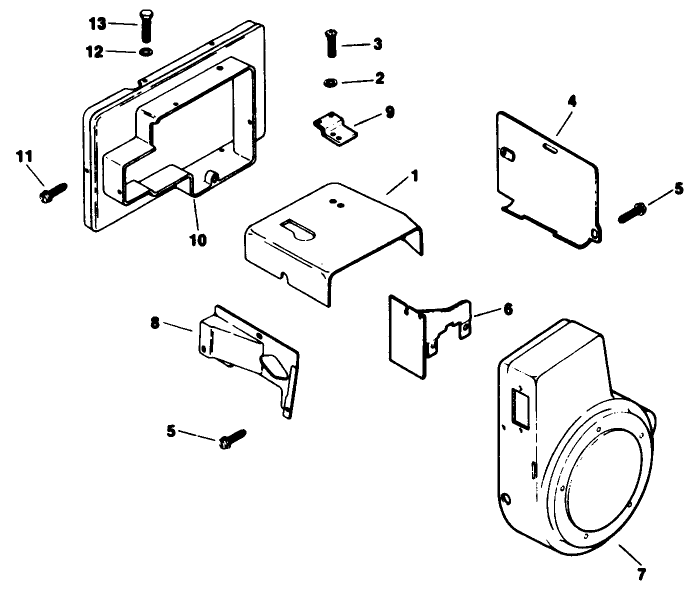 13
12
3
2
9
4
11
1
5
10
8
6
5
7