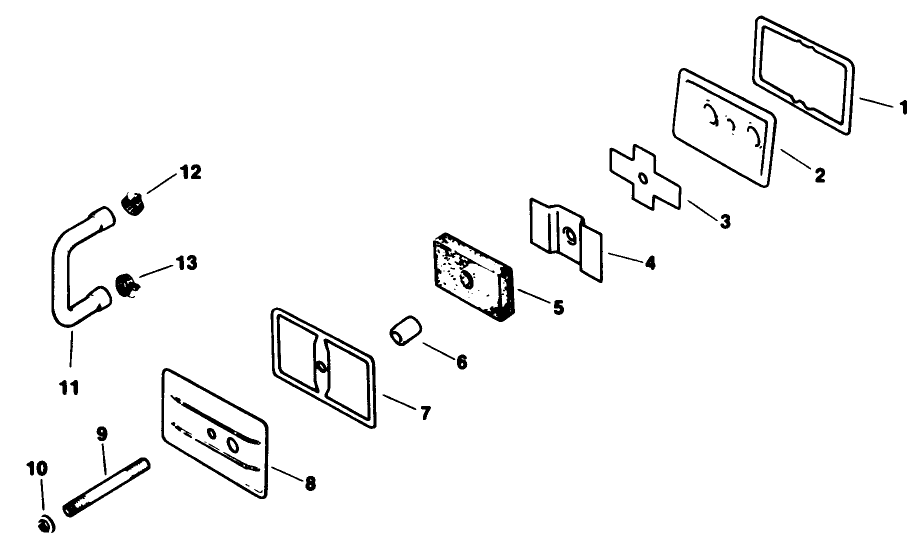 1
2
3
4
5
6
7
8
9
10
11
12
13