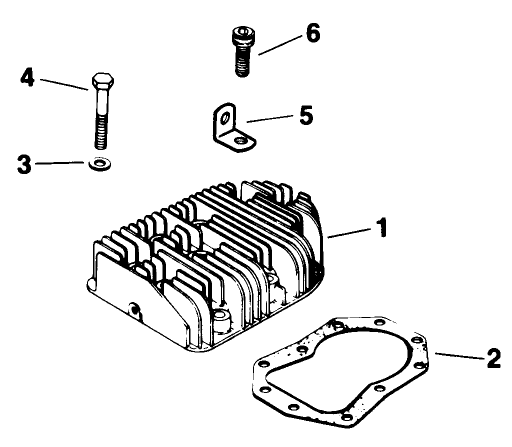 6
4
5
3
1
2