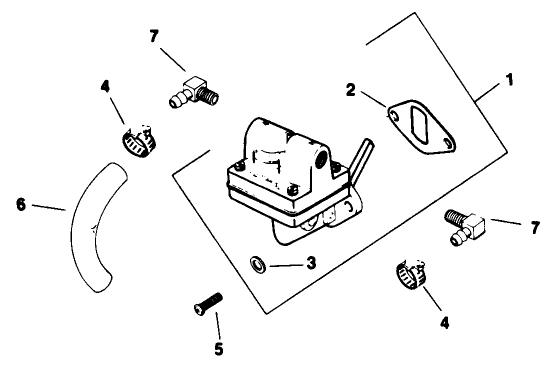 7
4
2
1
6
7
3
4
5