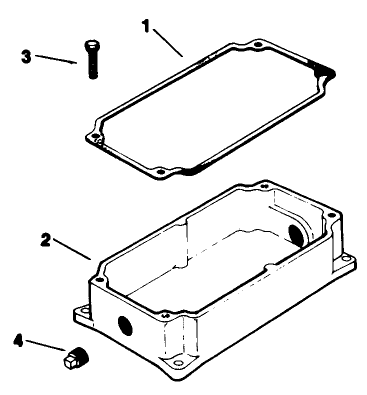 1
3
2
4