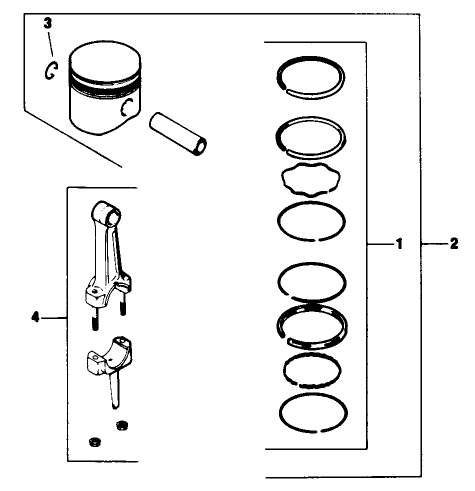 3
1
2
4