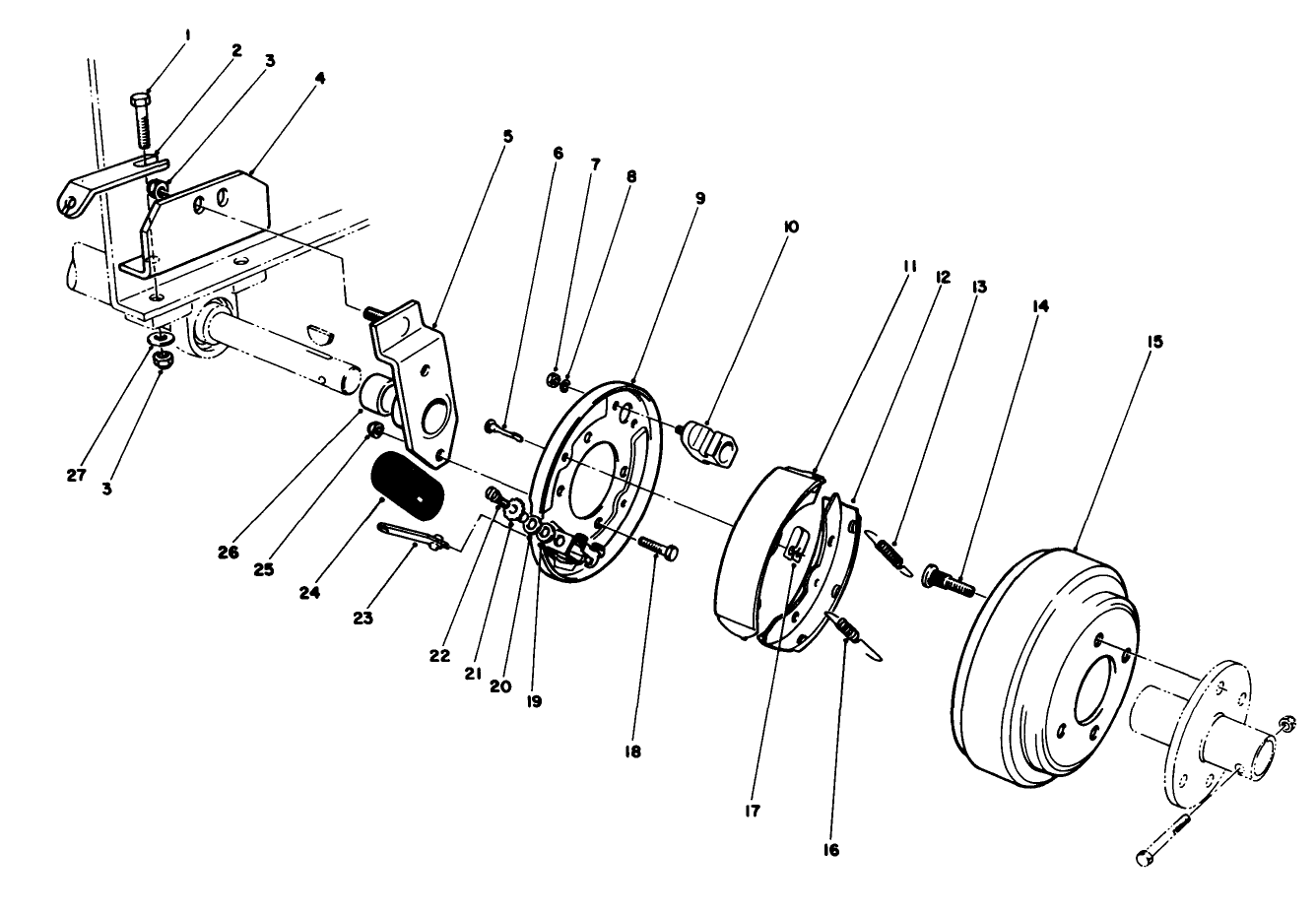 1
2
3
4
5
6
7
8
9
10
11
12
13
14
15
27
3
26
25
24
23
22
21
20
19
18
17
16