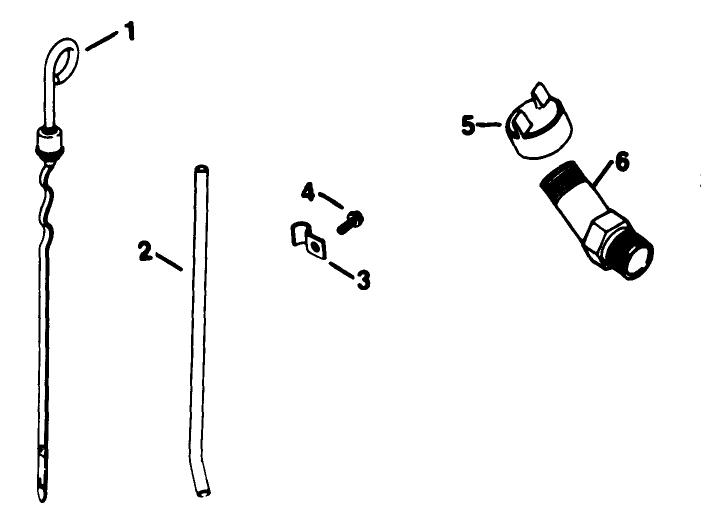 1
2
4
3
5
6