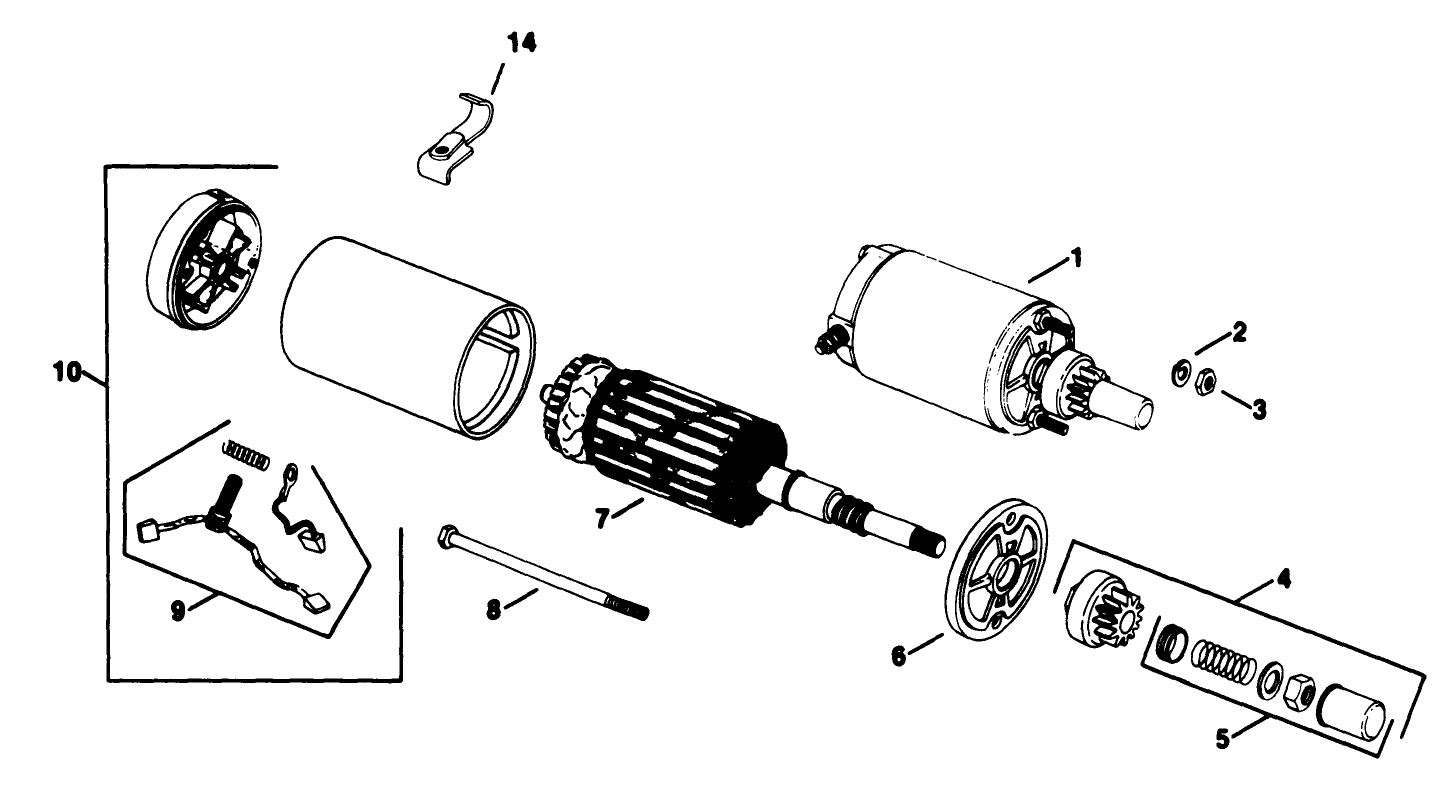 14
1
2
3
10
7
9
8
6
4
5