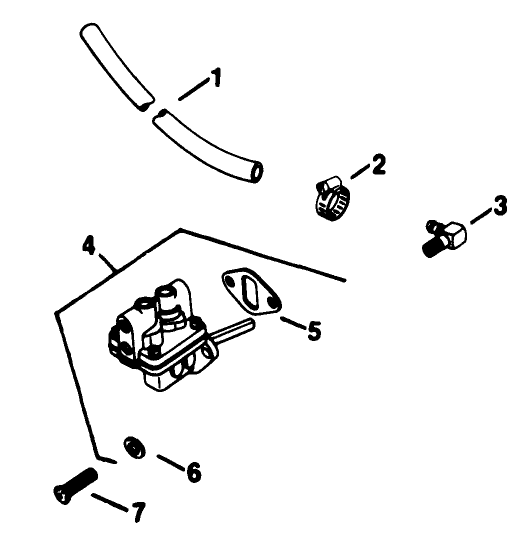 1
2
3
4
5
6
7