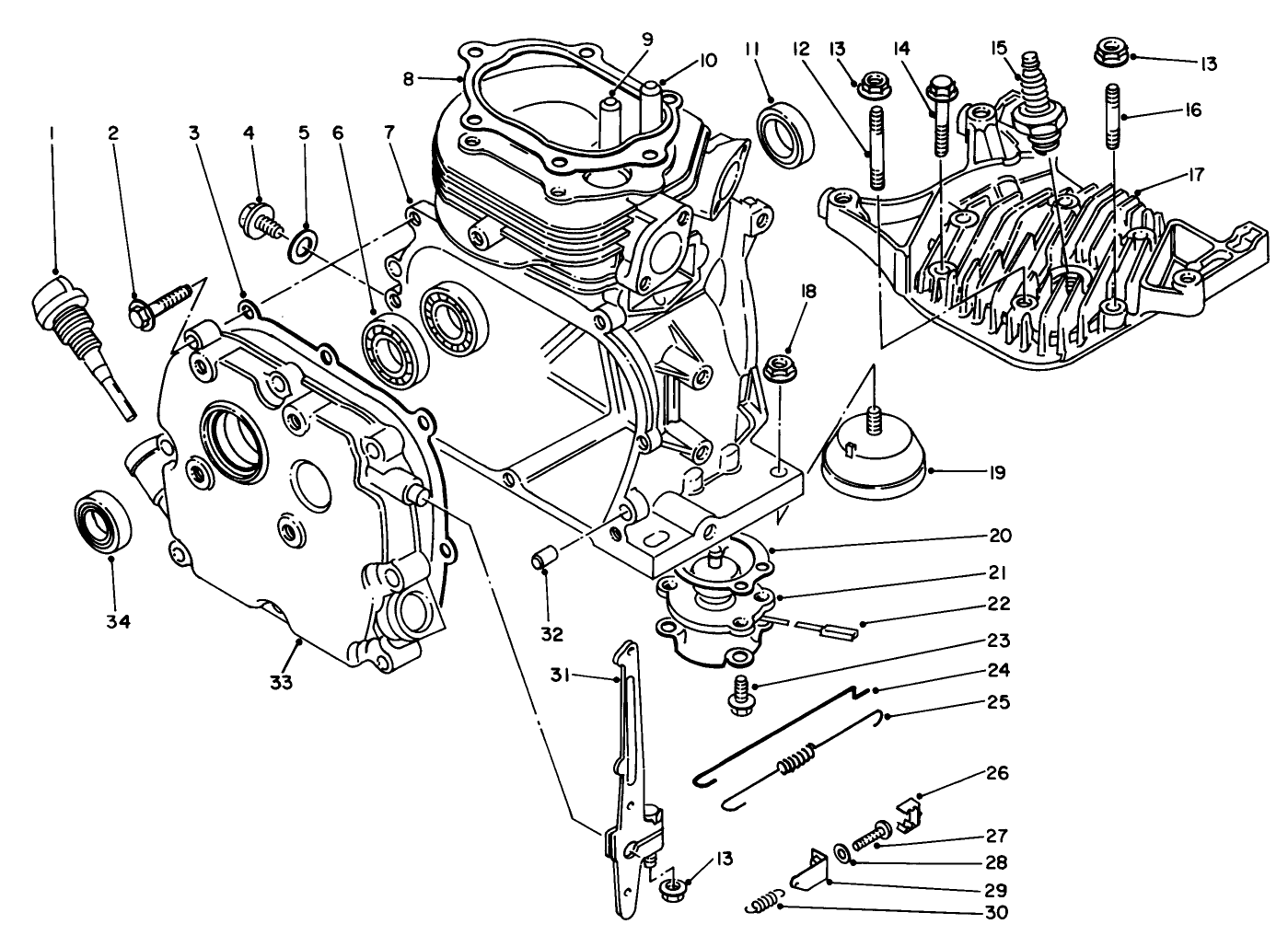 1 2 3 4 5 6 7 8 9 10 11 12 13 14 15 13 16 17 18 19 20 21 22 23 24 25 26 27 28 29 30 13 31 32 33 34