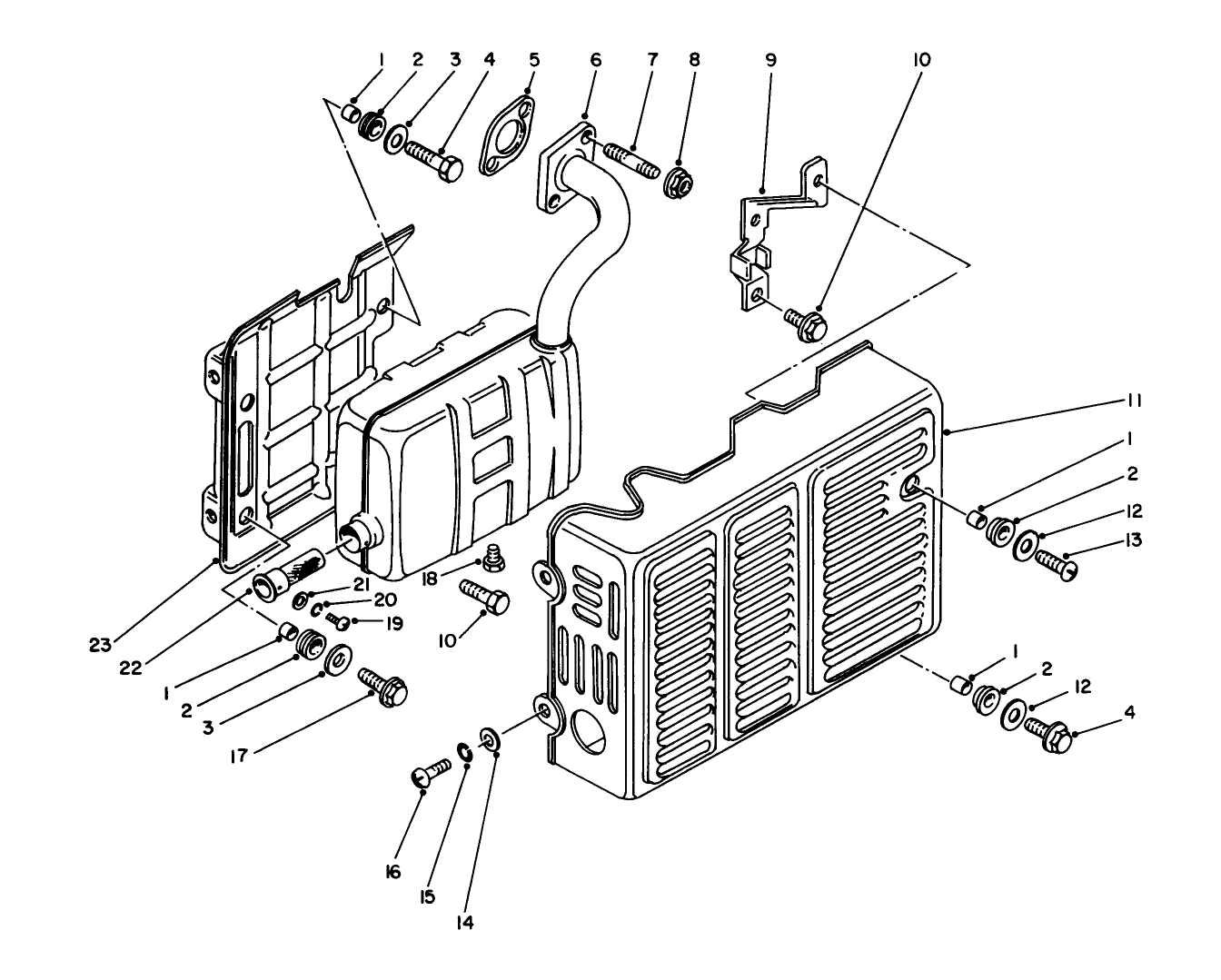 1
2
3
4
5
6
7
8
9
10
11
1
2
12
13
18
21
20
19
10
23
22
1
2
3
17
1
2
12
4
16
15
14