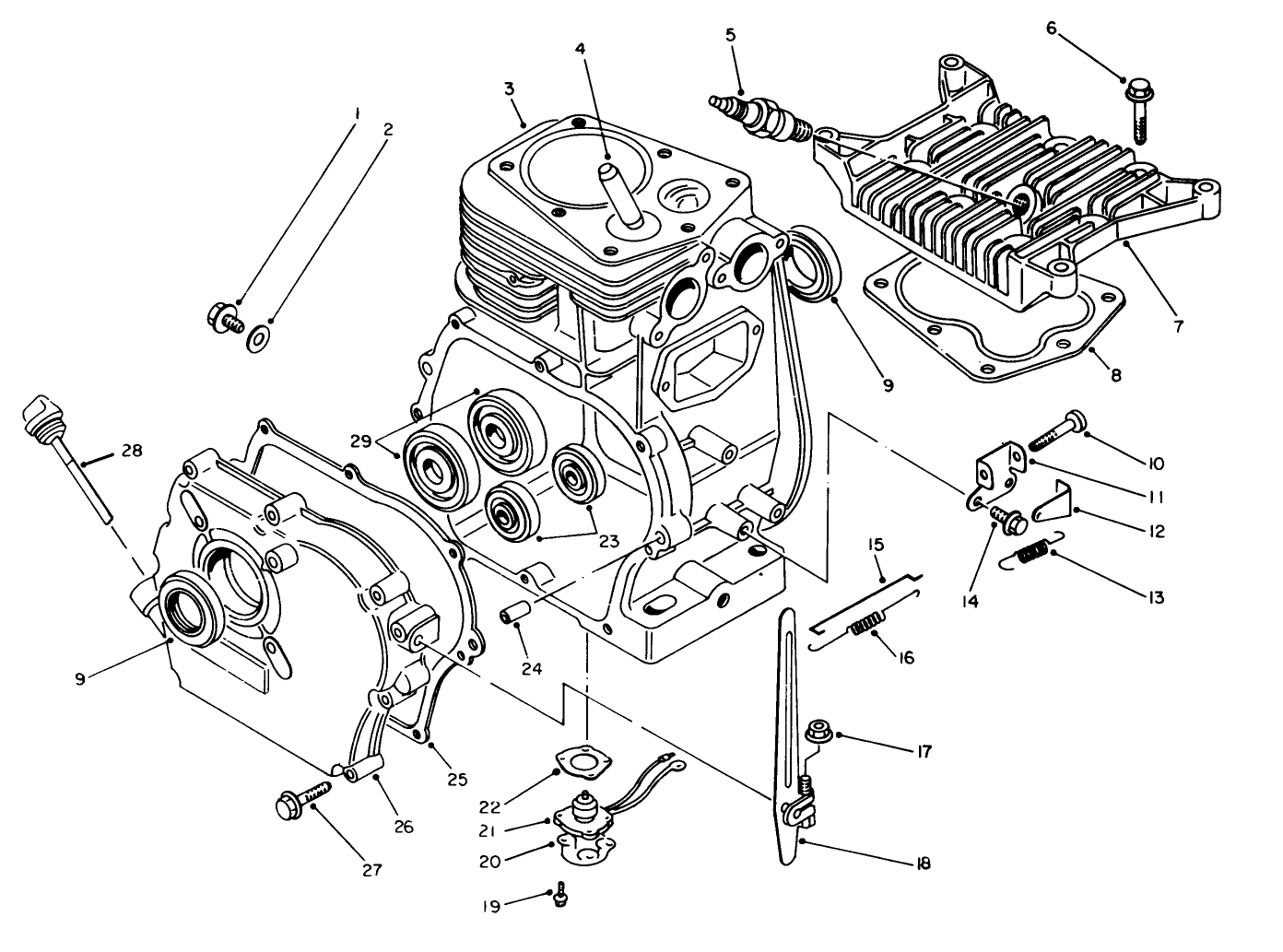 1
2
3
4
5
6
7
8
9
10
11
12
13
14
15
16
17
18
19
20
21
22
23
24
25
26
27
28
29
9