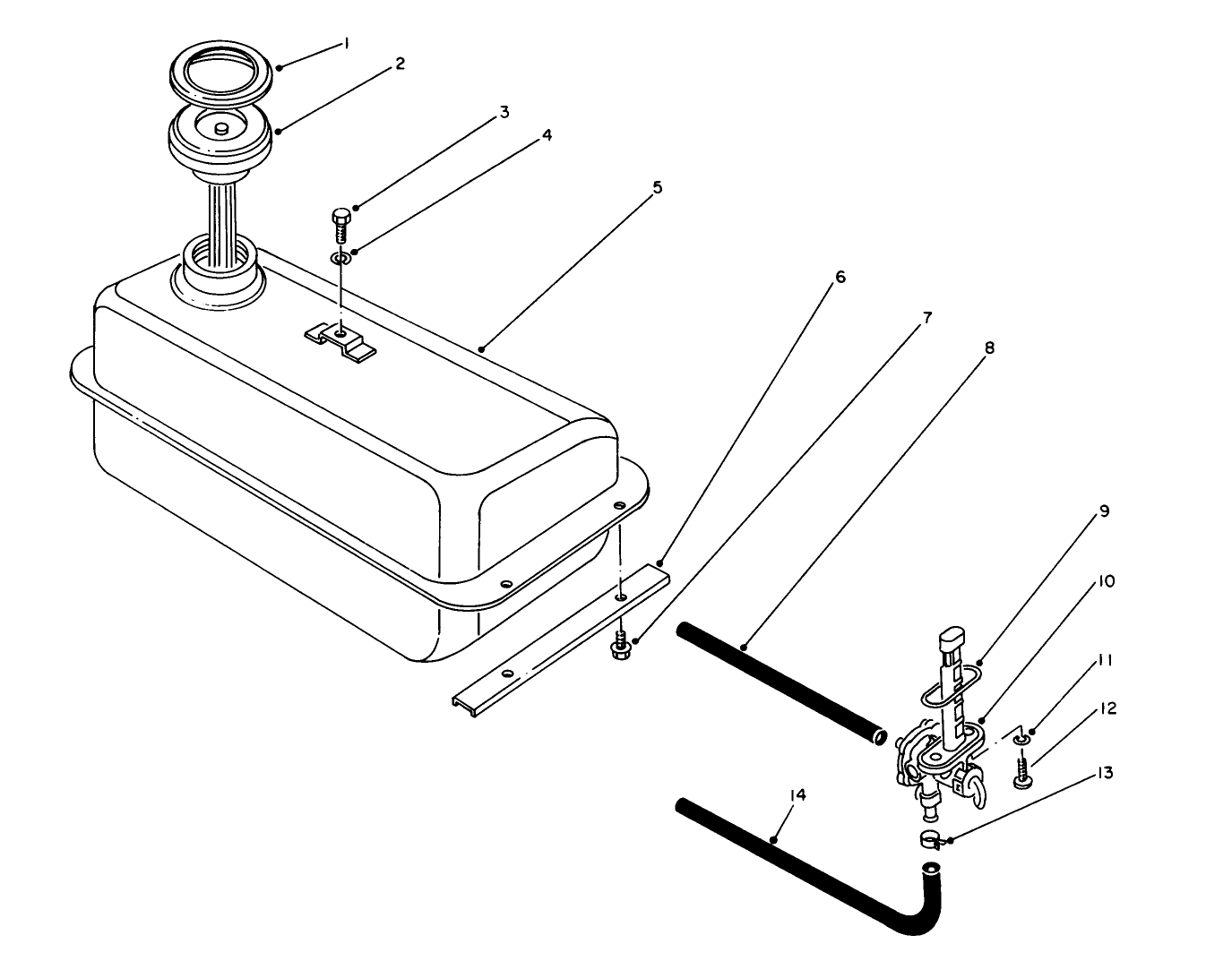 1
2
3
4
5
6
7
8
9
10
11
12
13
14