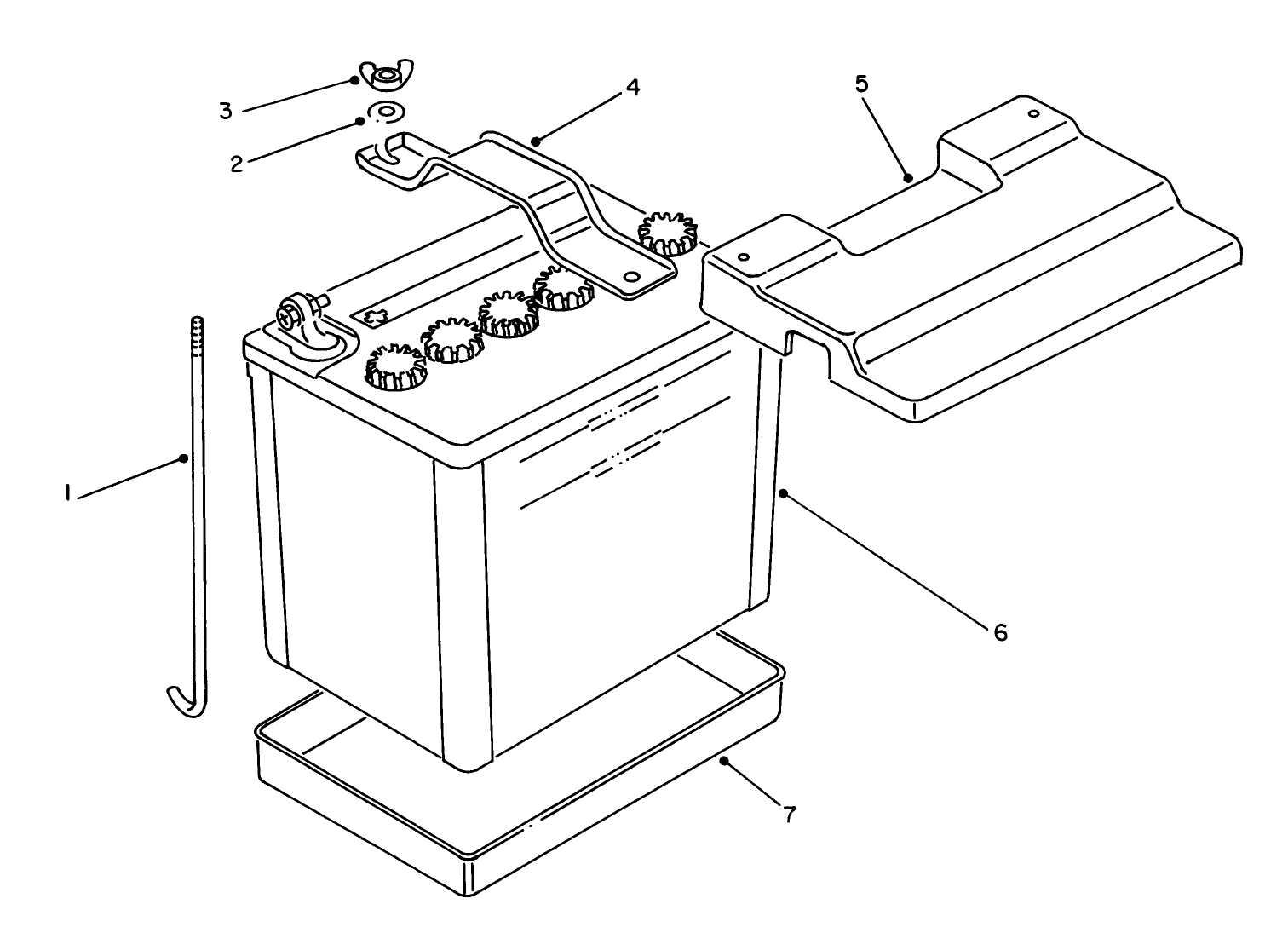 3
2
4
5
1
6
7