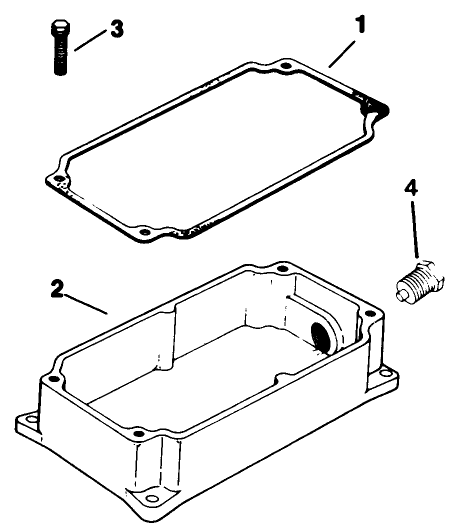 3
1
4
2