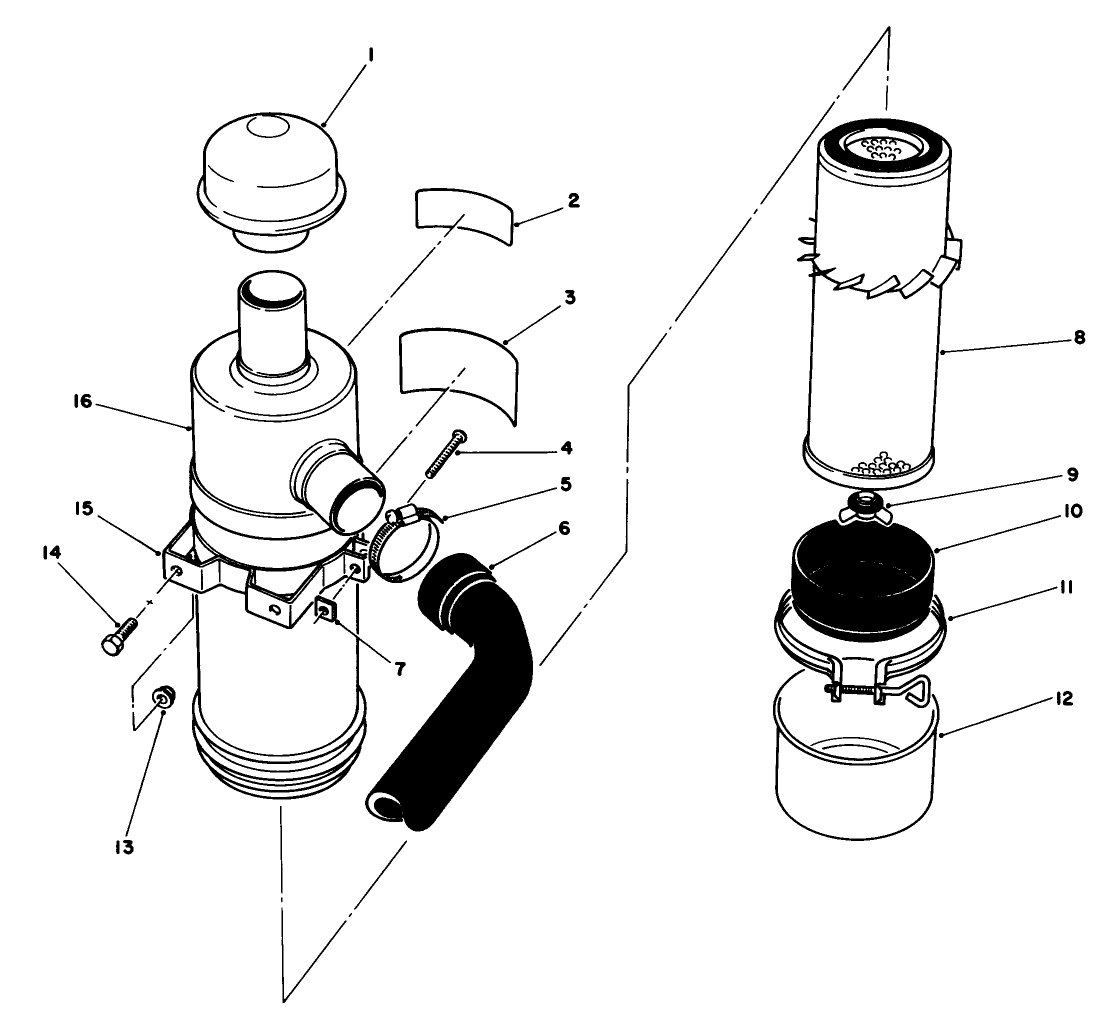 1
2
3
16
4
5
15
6
14
7
13
8
9
10
11
12