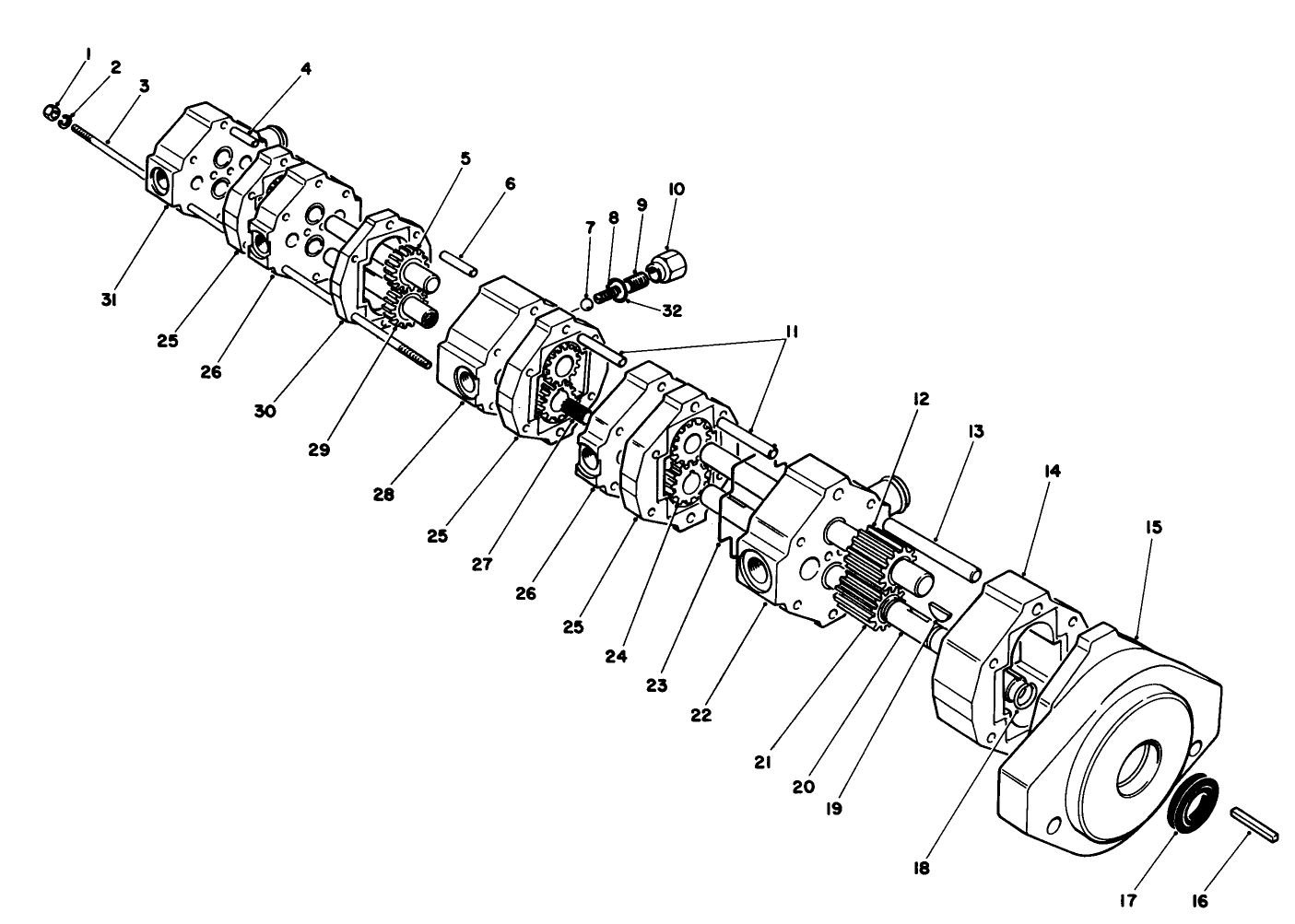 1
2
3
4
5
6
7
8
9
10
32
11
12
13
14
15
31
25
26
30
29
28
25
27
26
25
24
23
22
21
20
19
18
17
16