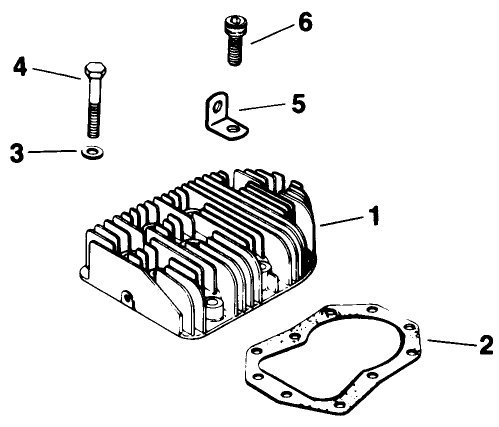 6
4
5
3
1
2