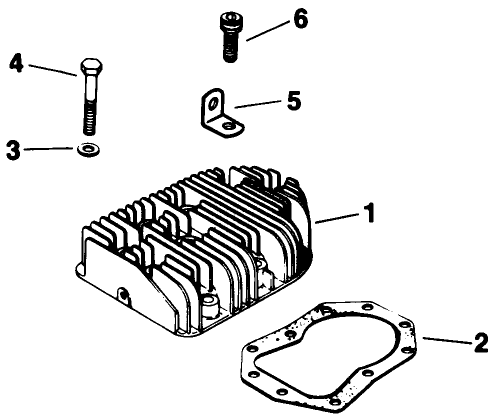 6
4
5
3
1
2