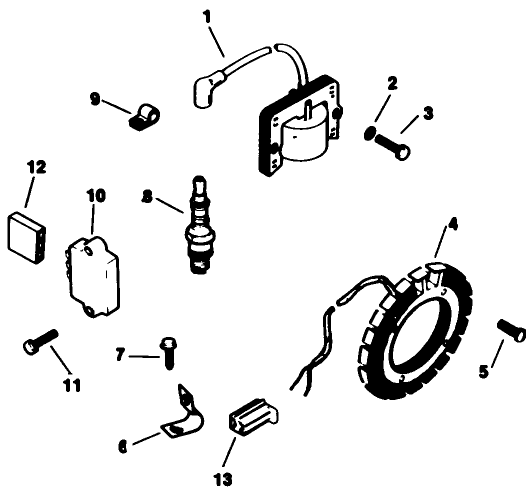 1
2
3
9
12
10
8
4
5
11
7
6
13