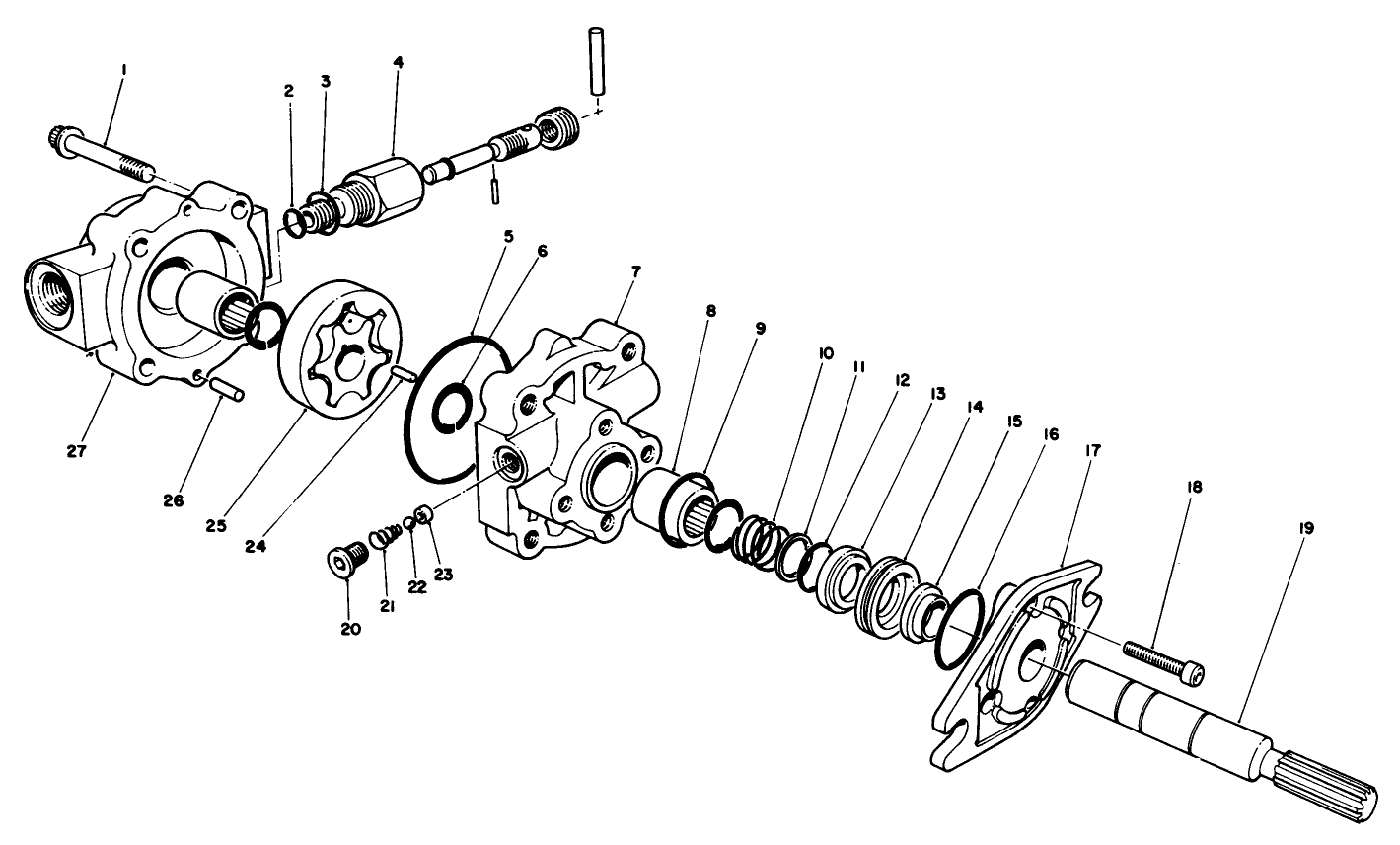 1
2
3
4
5
6
7
8
9
10
11
12
13
14
15
16
17
18
19
27
26
25
24
20
21
22
23